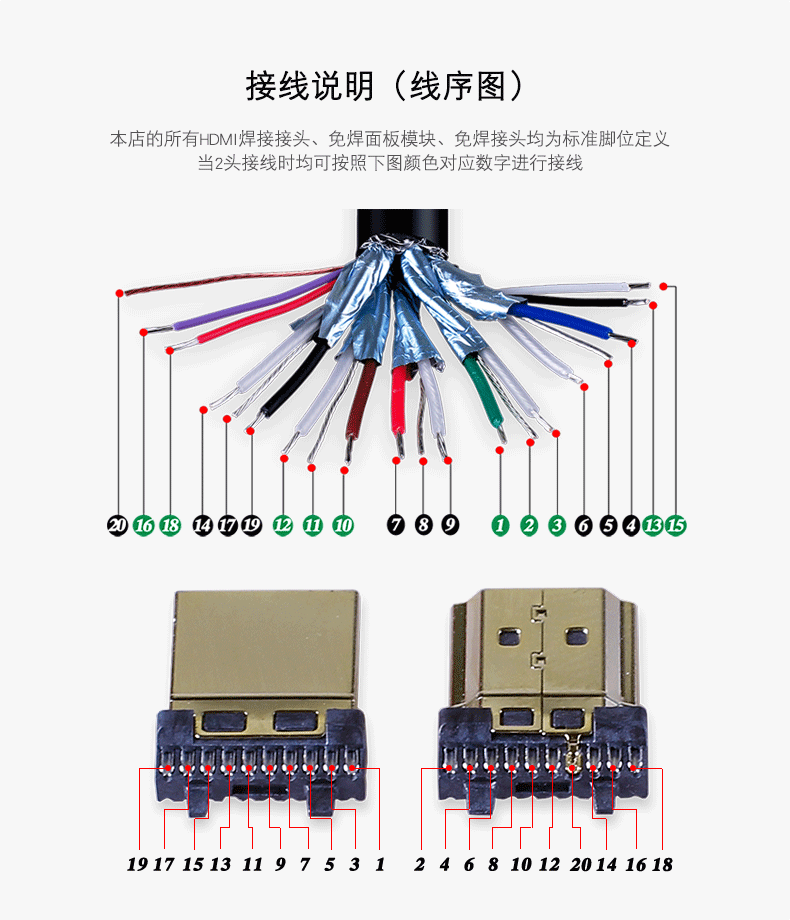 接线说明（线序图）

本店的所有HDMI焊接接头、免焊面板模块、免焊接头均为标准脚位定义
当2头接线时均可按照下图颜色对应数字进行接线

20 16 18 14 17 19 12 11 10 7 8 9 1 2 3 6 5 4 13 15

19 17 15 13 11 9 7 5 3 1 2 4 6 8 10 12 20 14 16 18