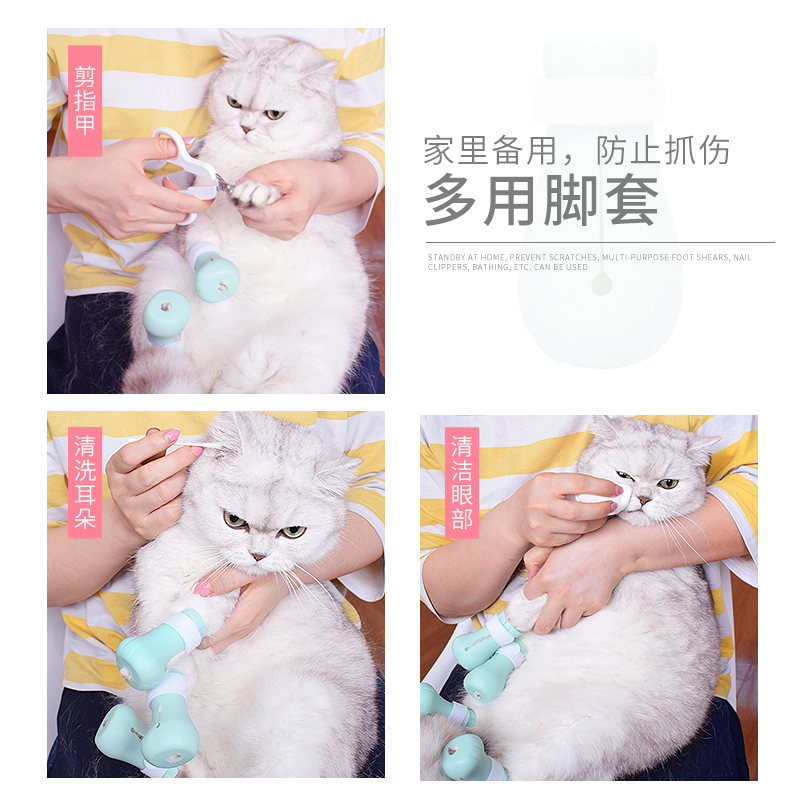 剪指甲

家里备用，防止抓伤
多用脚套

STANDBY AT HOME, PREVENT SCRATCHES, MULTI-PURPOSE FOOT SHEARS, NAIL CLIPPERS, BATHING, ETC. CAN BE USED

清洗耳朵

清洁眼部