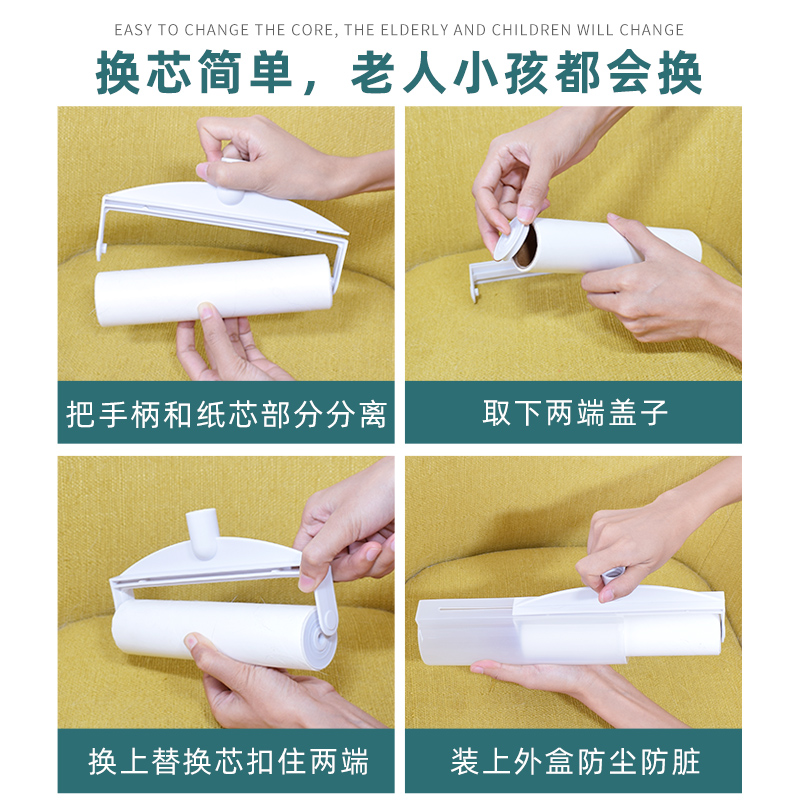 EASY TO CHANGE THE CORE, THE ELDERLY AND CHILDREN WILL CHANGE

换芯简单，老人小孩都会换

把手柄和纸芯部分分离

取下两端盖子

换上替换芯扣住两端

装上外盒防尘防脏