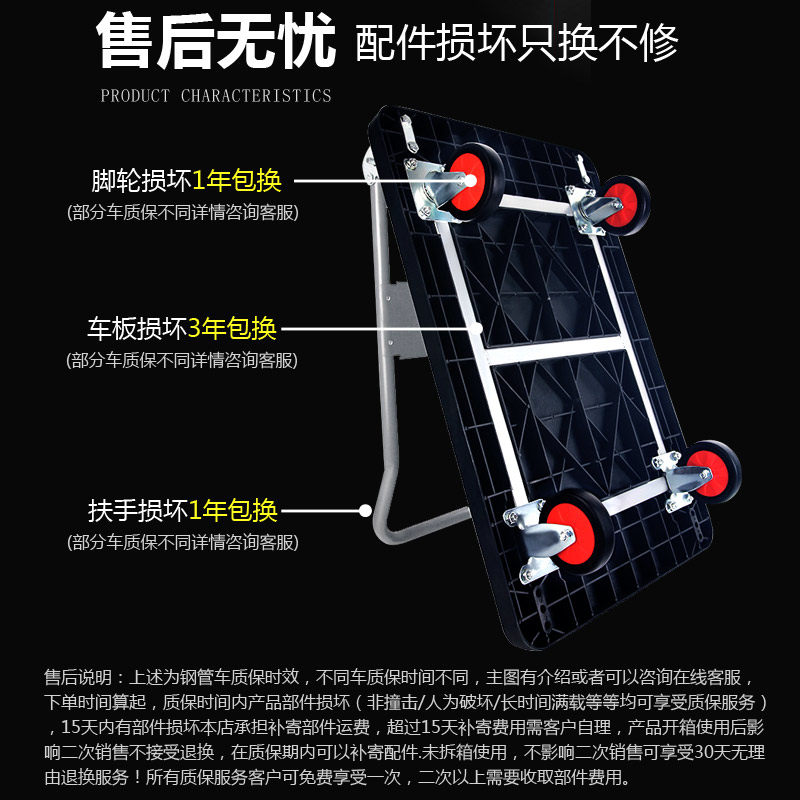 售后无忧 配件损坏只换不修

PRODUCT CHARACTERISTICS

脚轮损坏1年包换
(部分车质保不同详情咨询客服)

车板损坏3年包换
(部分车质保不同详情咨询客服)

扶手损坏1年包换
(部分车质保不同详情咨询客服)

售后说明：上述为钢管车质保时效，不同车质保时间不同，主图有介绍或者可以咨询在线客服，下单时间算起，质保时间内产品部件损坏（非撞击/人为破坏/长时间满载等等均可享受质保服务），15天内有部件损坏本店承担补寄部件运费，超过15天补寄费用需客户自理，产品开箱使用后影响二次销售不接受退换，在质保期内可以补寄配件.未拆箱使用，不影响二次销售可享受30天无理由退换服务！所有质保服务客户可免费享受一次，二次以上需要收取部件费用。