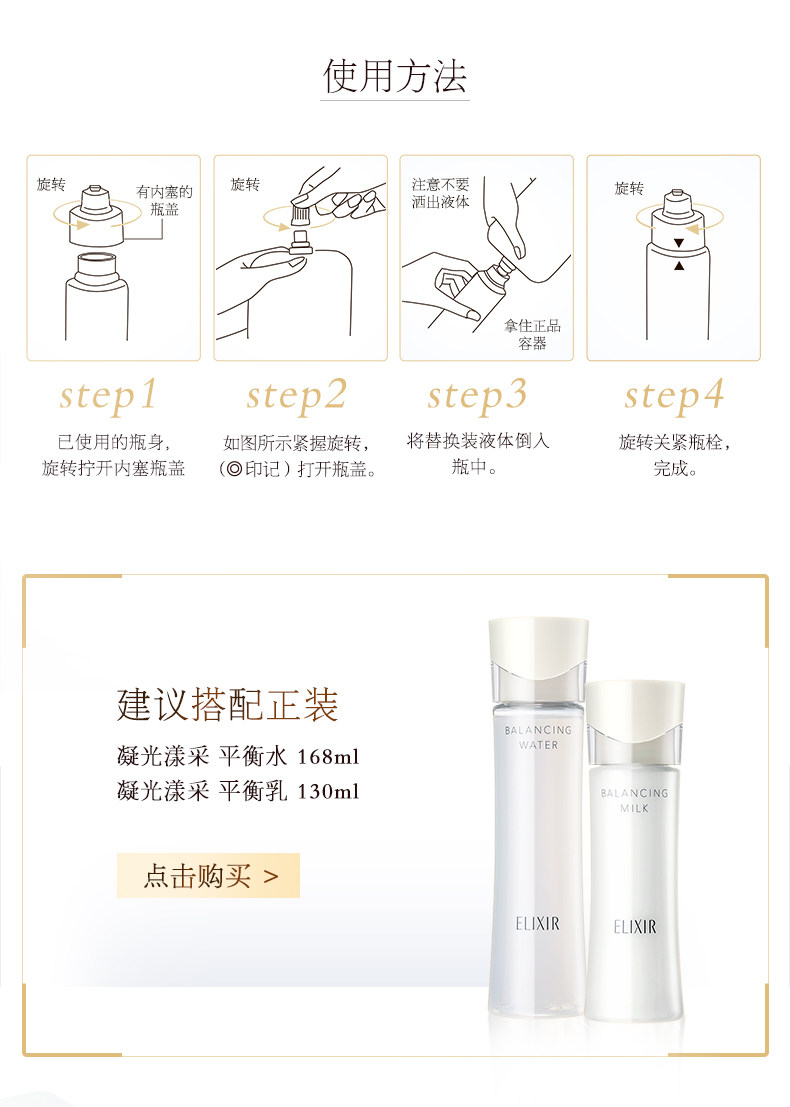 使用方法

旋转
有内塞的瓶盖

旋转

注意不要洒出液体
拿住正品容器

旋转

step1
已使用的瓶身，旋转拧开内塞瓶盖

step2
如图所示紧握旋转，（◎印记）打开瓶盖。

step3
将替换装液体倒入瓶中。

step4
旋转关紧瓶栓，完成。

建议搭配正装
凝光漾采 平衡水 168ml
凝光漾采 平衡乳 130ml

点击购买 >

BALANCING WATER
ELIXIR

BALANCING MILK
ELIXIR