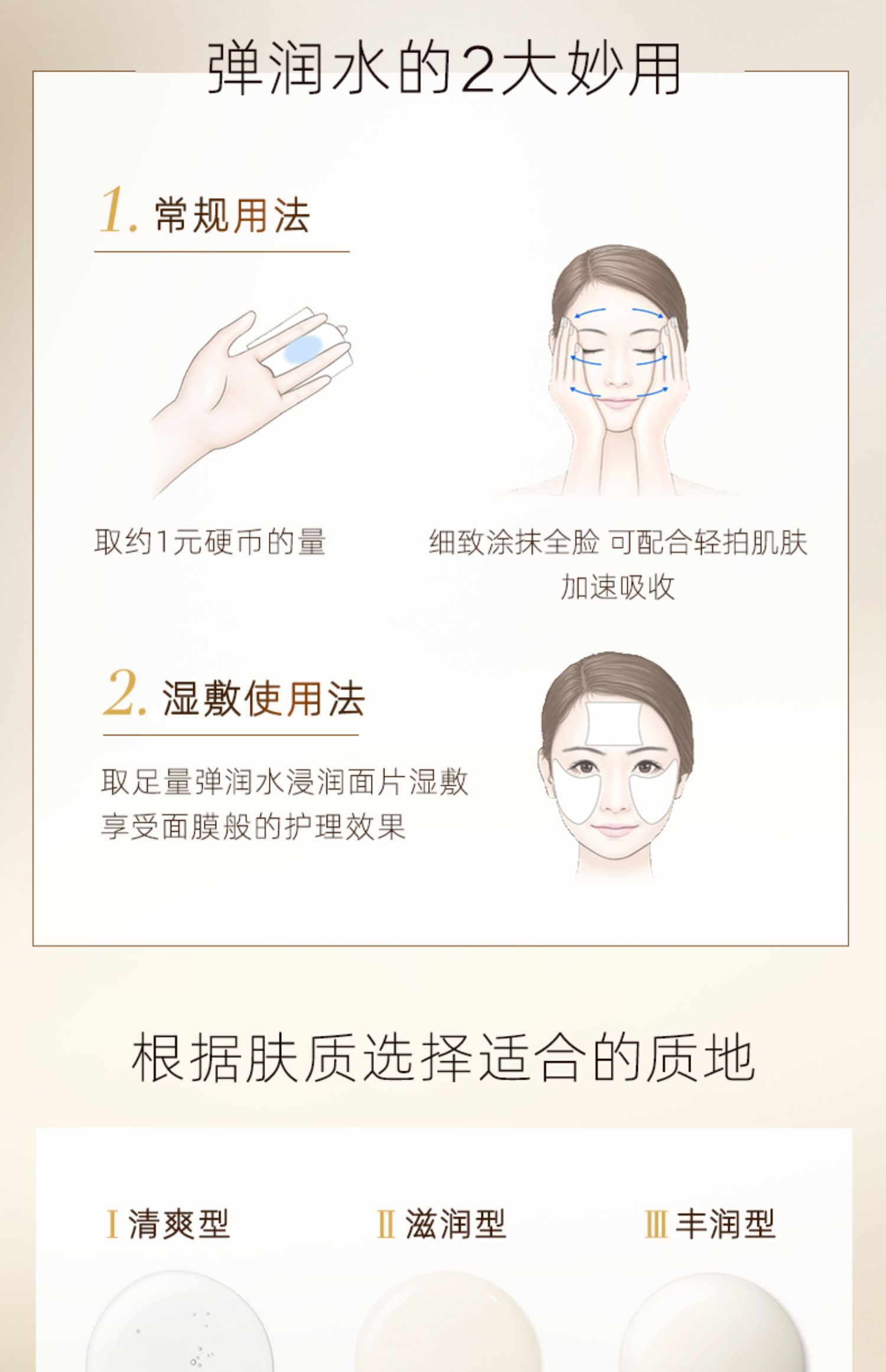 弹润水的2大妙用

1. 常规用法

取约1元硬币的量

细致涂抹全脸 可配合轻拍肌肤
加速吸收

2. 湿敷使用法

取足量弹润水浸润面片湿敷
享受面膜般的护理效果

根据肤质选择适合的质地

Ⅰ 清爽型

Ⅱ 滋润型

Ⅲ 丰润型