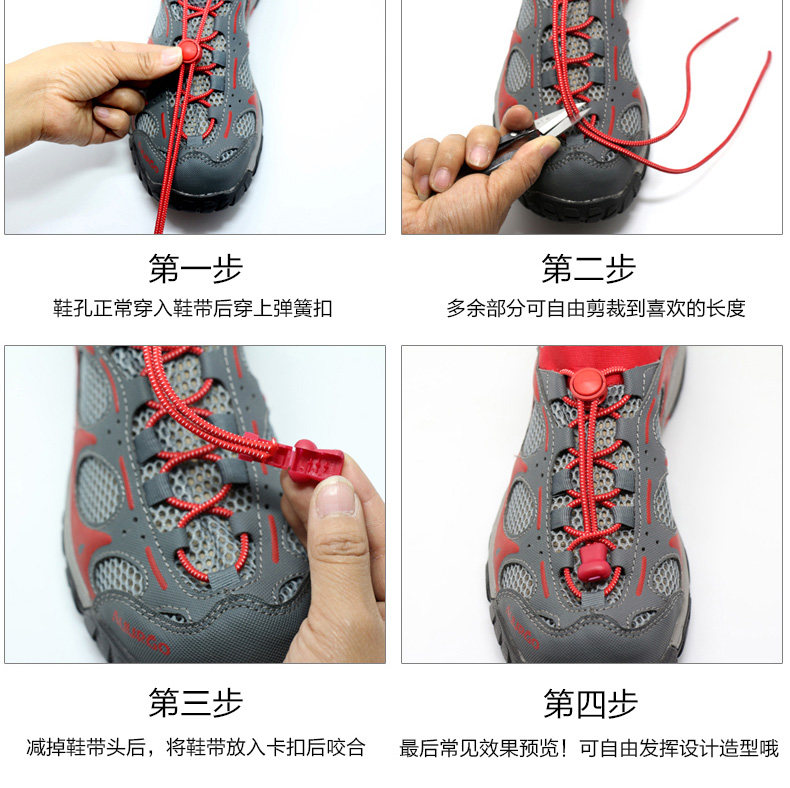 第一步
鞋孔正常穿入鞋带后穿上弹簧扣

第二步
多余部分可自由剪裁到喜欢的长度

第三步
减掉鞋带头后，将鞋带放入卡扣后咬合

第四步
最后常见效果预览！可自由发挥设计造型哦