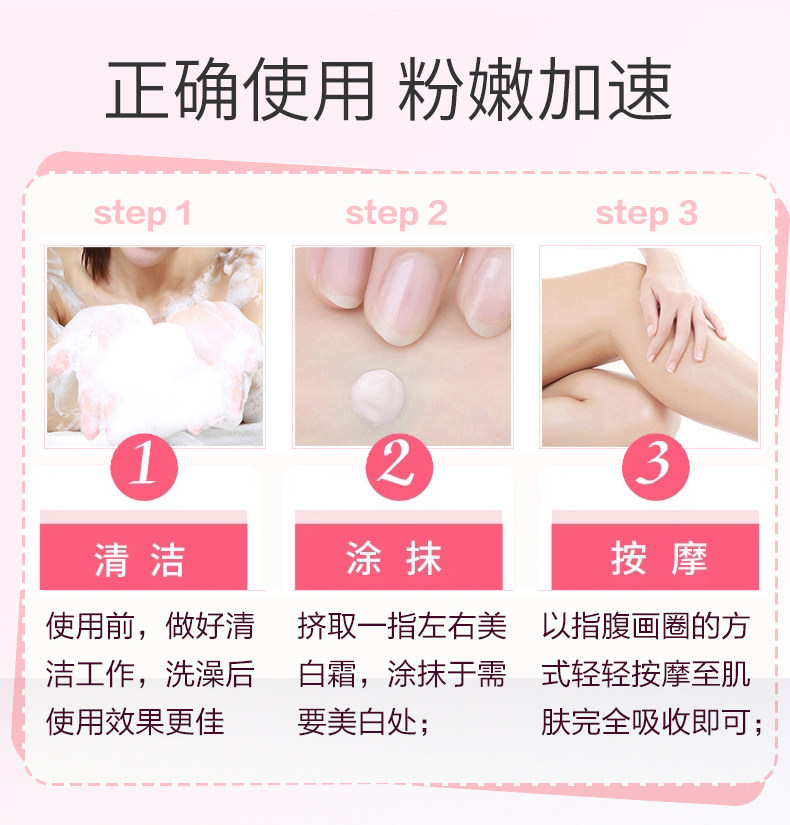 正确使用 粉嫩加速

step 1

1

清 洁

使用前，做好清洁工作，洗澡后使用效果更佳

step 2

2

涂 抹

挤取一指左右美白霜，涂抹于需要美白处；

step 3

3

按 摩

以指腹画圈的方式轻轻按摩至肌肤完全吸收即可；