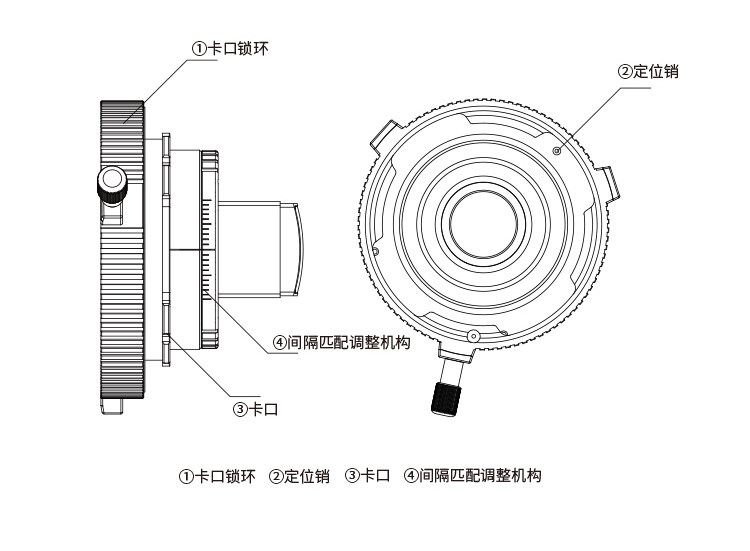 ①卡口锁环

②定位销

④间隔匹配调整机构

③卡口

①卡口锁环 ②定位销 ③卡口 ④间隔匹配调整机构