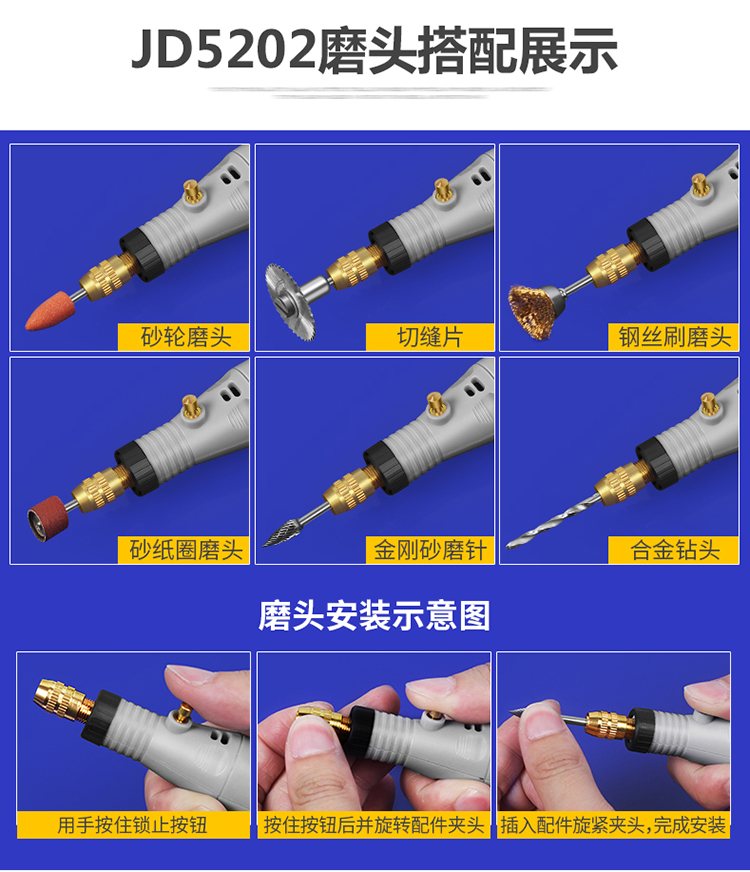 JD5202磨头搭配展示

砂轮磨头

切缝片

钢丝刷磨头

砂纸圈磨头

金刚砂磨针

合金钻头

磨头安装示意图

用手按住锁止按钮

按住按钮后并旋转配件夹头

插入配件旋紧夹头，完成安装