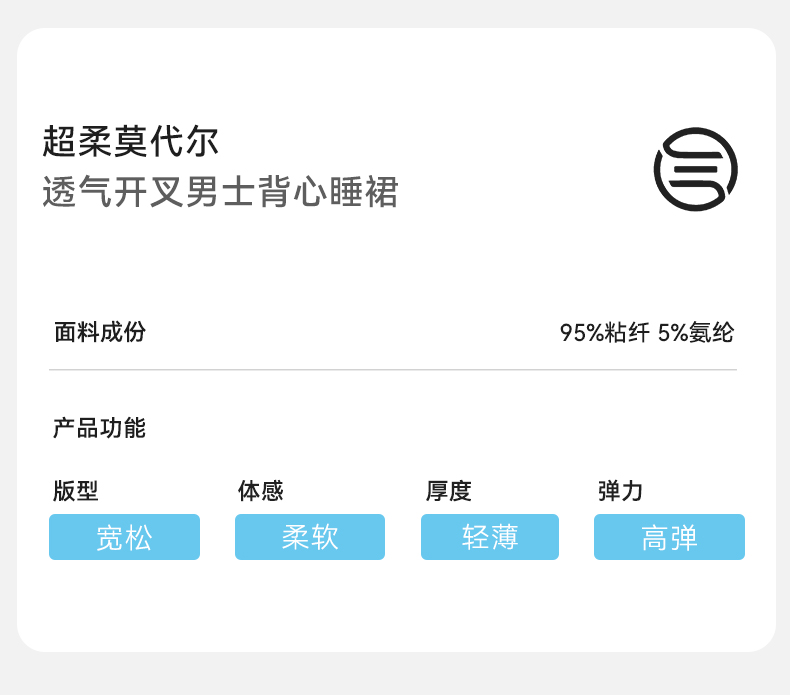 超柔莫代尔
透气开叉男士背心睡裙

面料成份 95%粘纤 5%氨纶

产品功能

版型
宽松

体感
柔软

厚度
轻薄

弹力
高弹