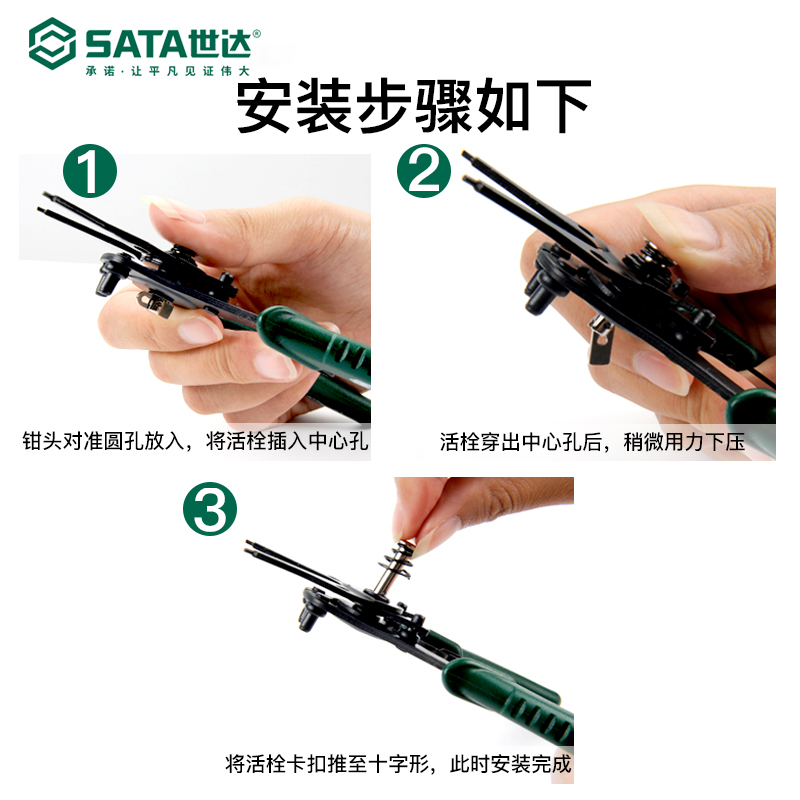 SATA世达®
承诺·让平凡见证伟大

安装步骤如下

1
钳头对准圆孔放入，将活栓插入中心孔

2
活栓穿出中心孔后，稍微用力下压

3
将活栓卡扣推至十字形，此时安装完成