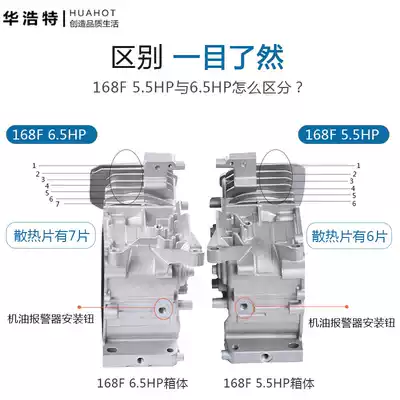 华浩特 | HUAHOT
创造品质生活

区别 一目了然

168F 5.5HP与6.5HP怎么区分？

168F 6.5HP

1
2
3
4
5
6
7

散热片有7片

机油报警器安装钮

168F 6.5HP箱体

168F 5.5HP

1
2
3
4
5
6

散热片有6片

机油报警器安装钮

168F 5.5HP箱体