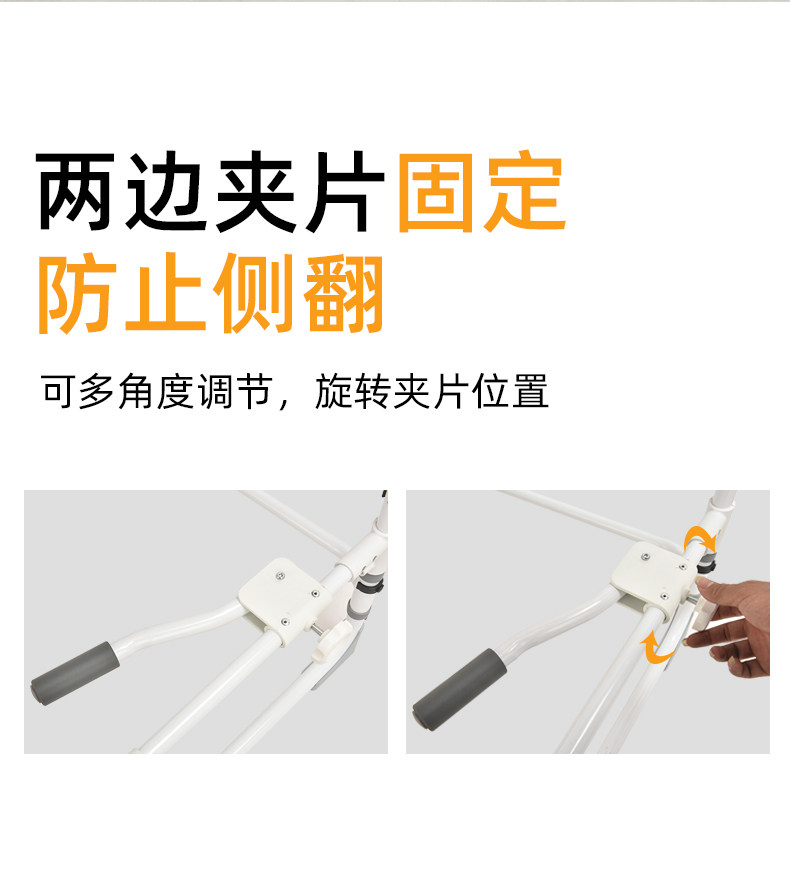 两边夹片固定
防止侧翻

可多角度调节，旋转夹片位置