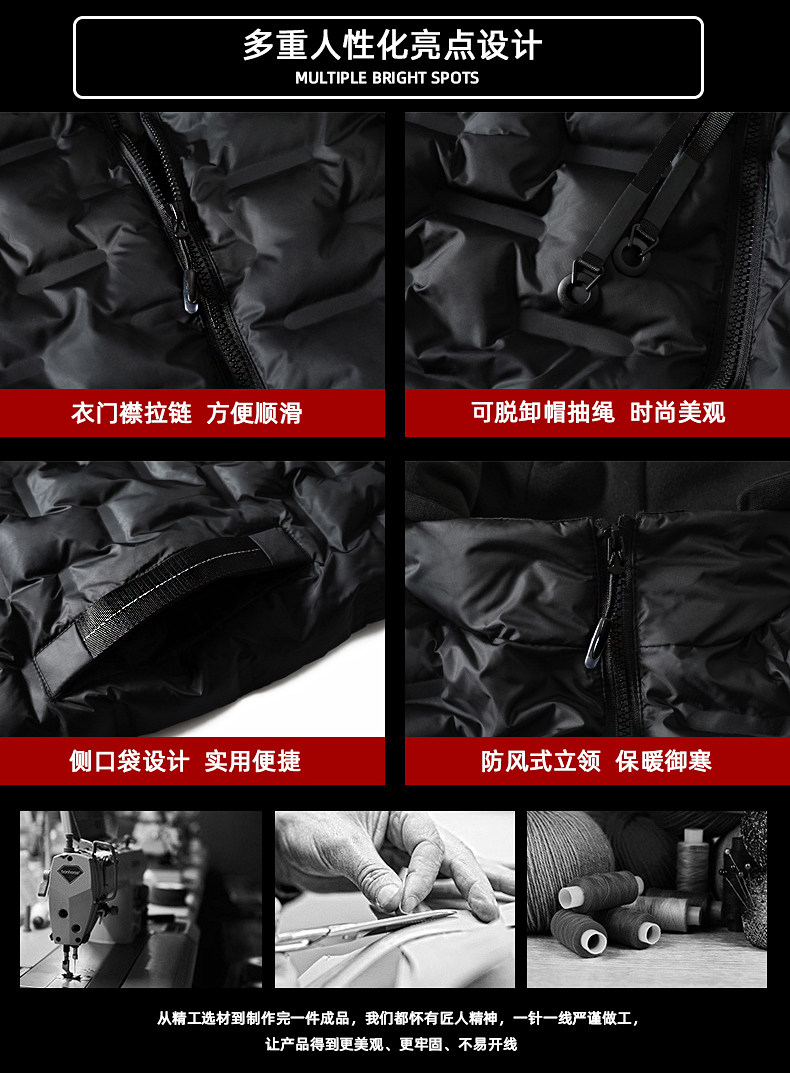 多重人性化亮点设计
MULTIPLE BRIGHT SPOTS

衣门襟拉链 方便顺滑

可脱卸帽抽绳 时尚美观

侧口袋设计 实用便捷

防风式立领 保暖御寒

从精工选材到制作完一件成品，我们都怀有匠人精神，一针一线严谨做工，让产品得到更美观、更牢固、不易开线