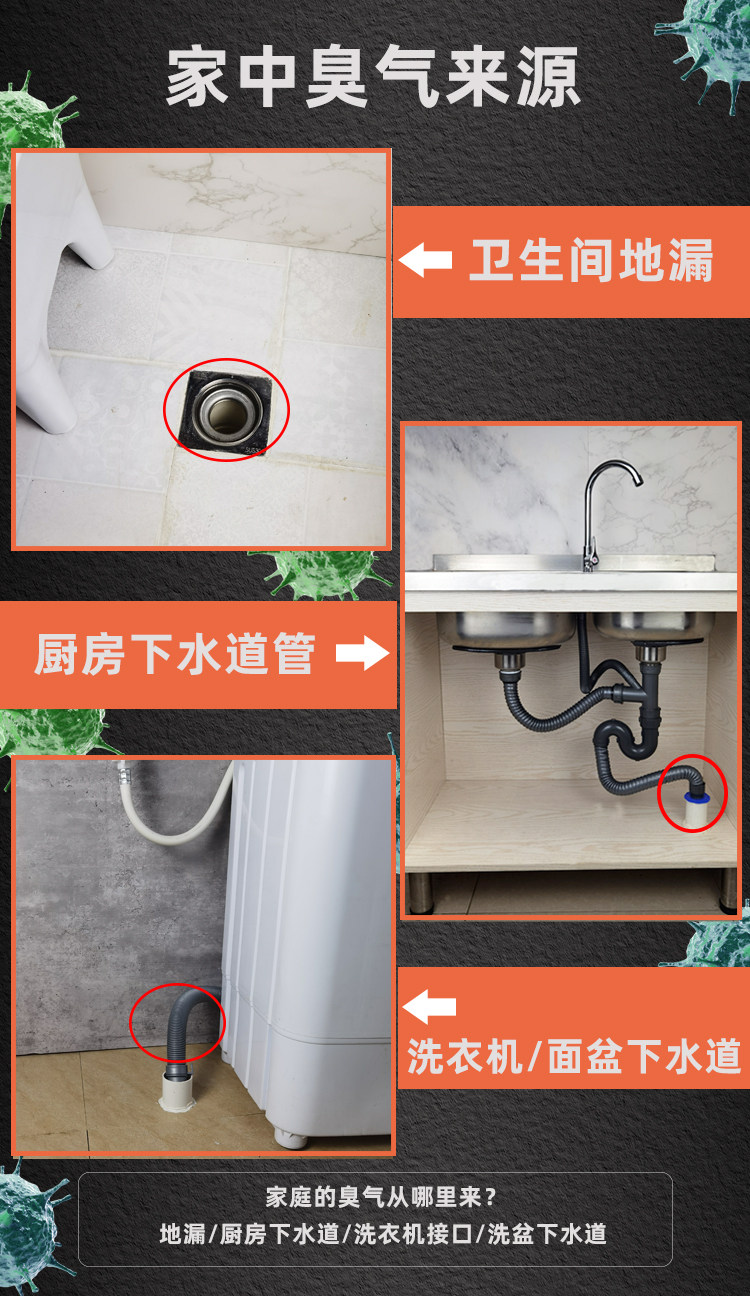 家中臭气来源

卫生间地漏

厨房下水道管

洗衣机/面盆下水道

家庭的臭气从哪里来？
地漏/厨房下水道/洗衣机接口/洗盆下水道