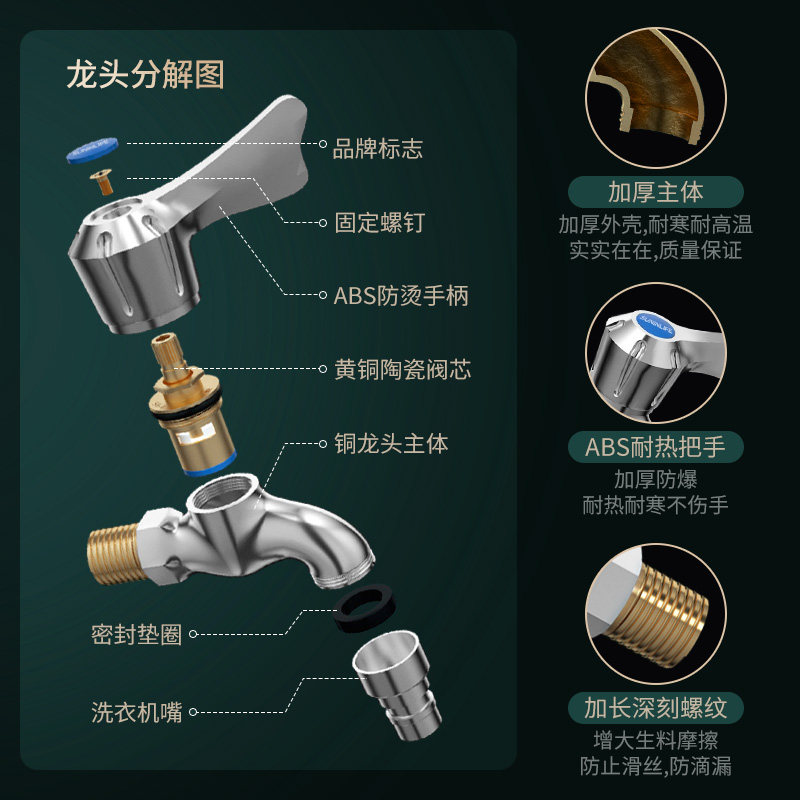 龙头分解图

品牌标志

固定螺钉

ABS防烫手柄

黄铜陶瓷阀芯

铜龙头主体

密封垫圈

洗衣机嘴

加厚主体

加厚外壳,耐寒耐高温
实实在在,质量保证

SUNINLIFE

ABS耐热把手

加厚防爆
耐热耐寒不伤手

加长深刻螺纹

增大生料摩擦
防止滑丝,防滴漏