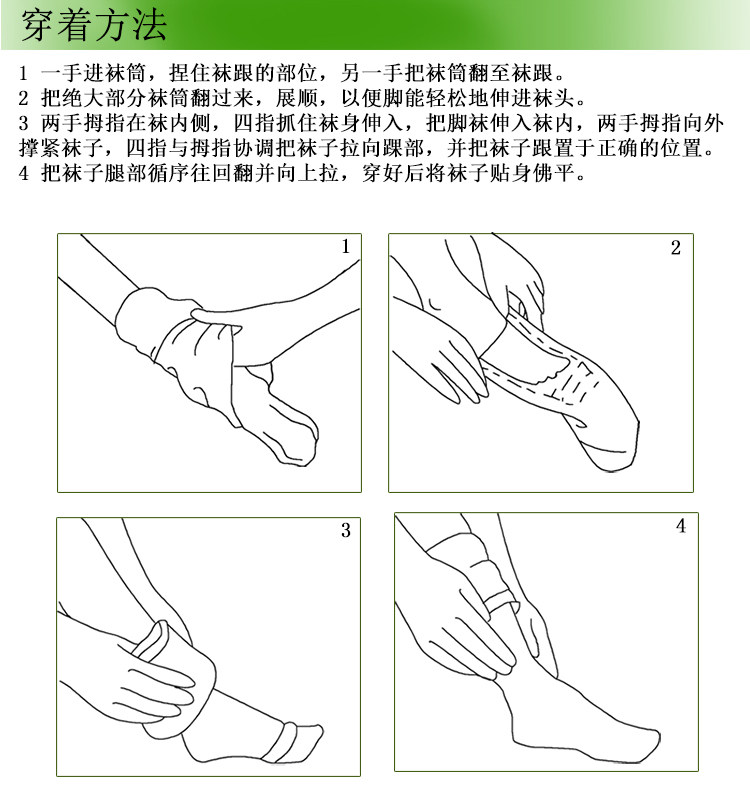 穿着方法

1 一手进袜筒，捏住袜跟的部位，另一手把袜筒翻至袜跟。
2 把绝大部分袜筒翻过来，展顺，以便脚能轻松地伸进袜头。
3 两手拇指在袜内侧，四指抓住袜身伸入，把脚袜伸入袜内，两手拇指向外撑紧袜子，四指与拇指协调把袜子拉向踝部，并把袜子跟置于正确的位置。
4 把袜子腿部循序往回翻并向上拉，穿好后将袜子贴身佛平。

1

2

3

4