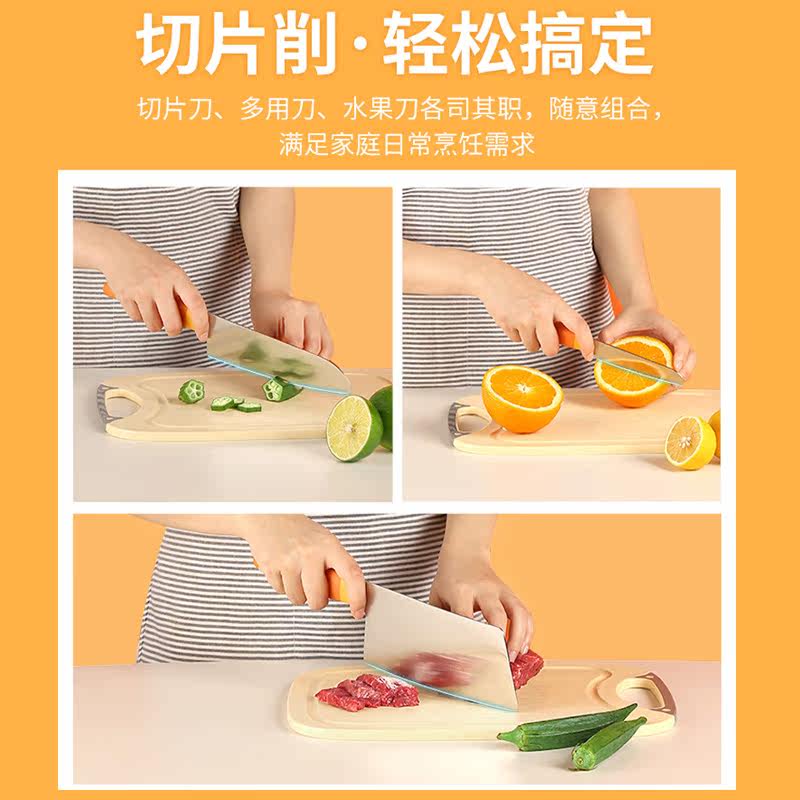 切片削·轻松搞定

切片刀、多用刀、水果刀各司其职，随意组合，满足家庭日常烹饪需求