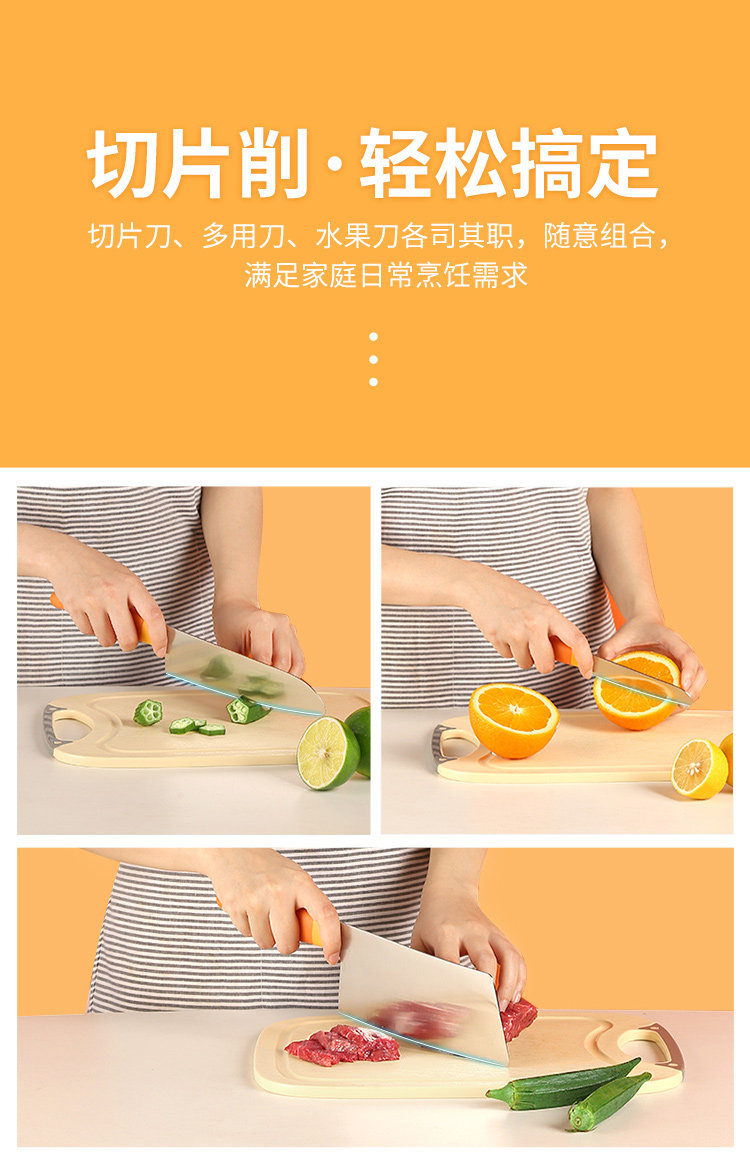 切片削·轻松搞定

切片刀、多用刀、水果刀各司其职，随意组合，满足家庭日常烹饪需求