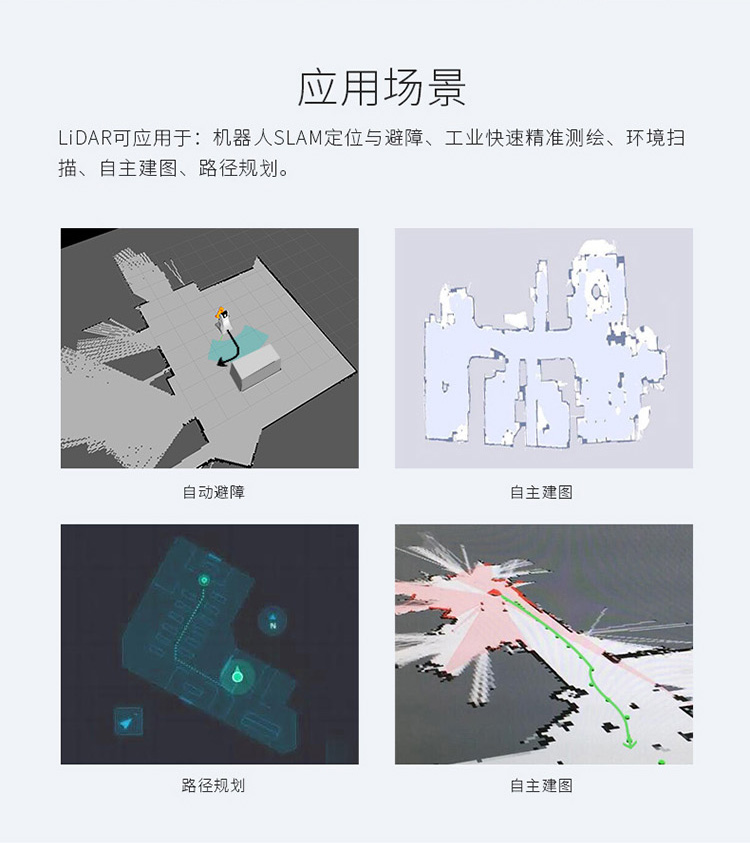 应用场景

LiDAR可应用于：机器人SLAM定位与避障、工业快速精准测绘、环境扫描、自主建图、路径规划。

自动避障

自主建图

N

路径规划

自主建图