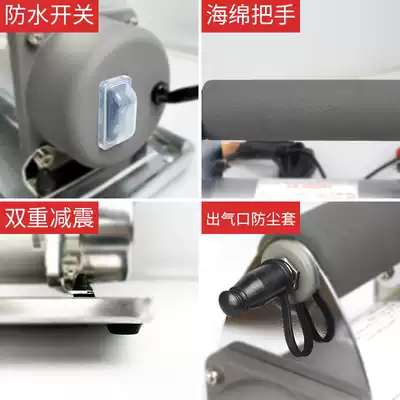 防水开关

海绵把手

双重减震

出气口防尘套