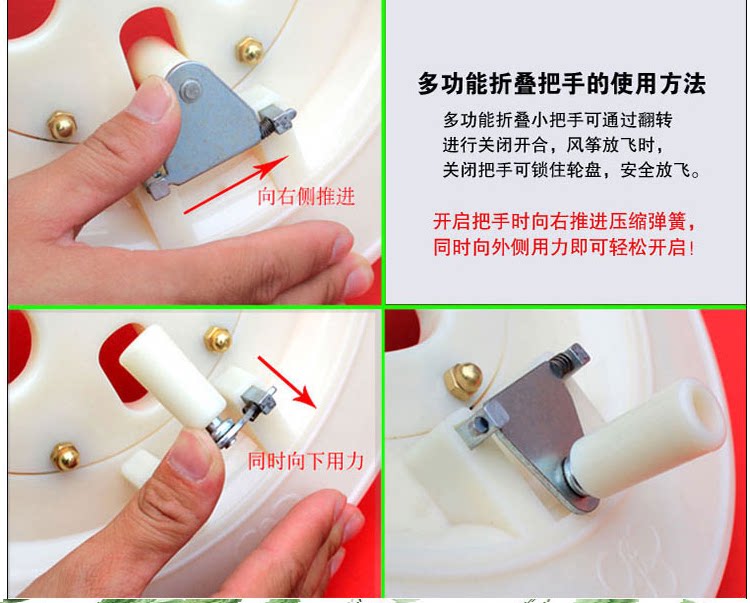 向右侧推进

多功能折叠把手的使用方法

多功能折叠小把手可通过翻转进行关闭开合，风筝放飞时，关闭把手可锁住轮盘，安全放飞。

开启把手时向右推进压缩弹簧，同时向外侧用力即可轻松开启！

同时向下用力