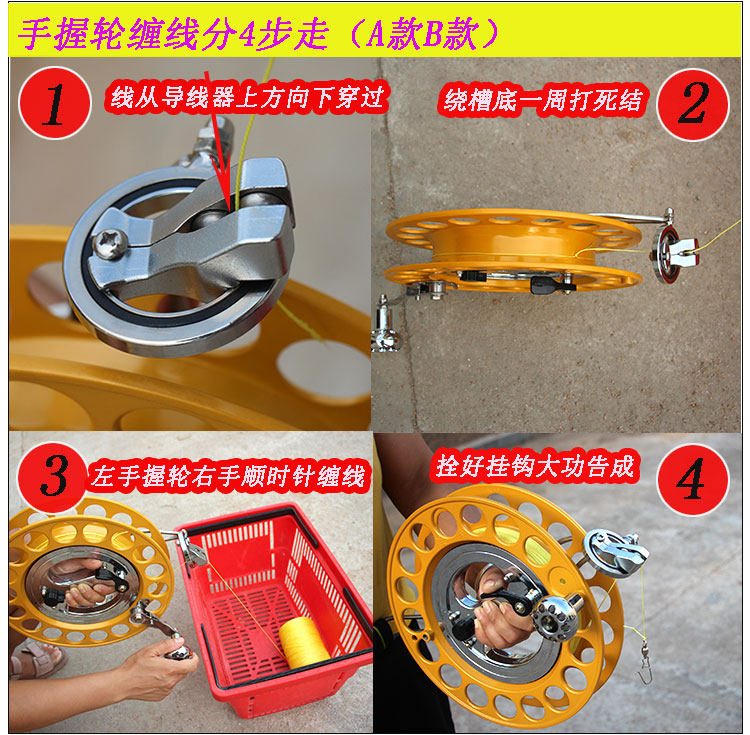 手握轮缠线分4步走（A款B款）

1
线从导线器上方向下穿过

绕槽底一周打死结
2

3
左手握轮右手顺时针缠线

拴好挂钩大功告成
4