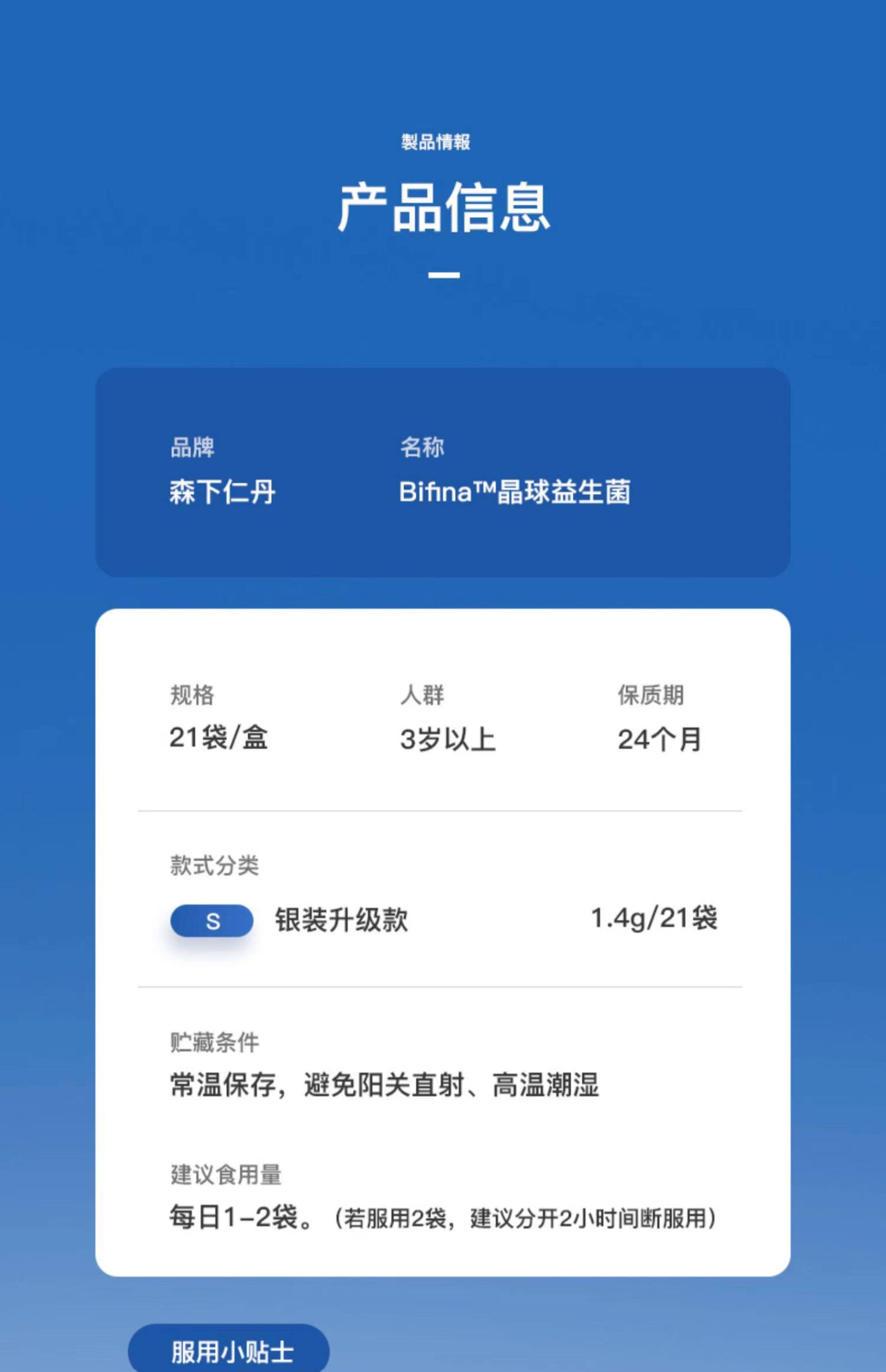 製品情報

产品信息

品牌
森下仁丹

名称
Bifina™晶球益生菌

规格
21袋/盒

人群
3岁以上

保质期
24个月

款式分类

S 银装升级款 1.4g/21袋

贮藏条件
常温保存，避免阳关直射、高温潮湿

建议食用量
每日1-2袋。（若服用2袋，建议分开2小时间断服用）

服用小贴士