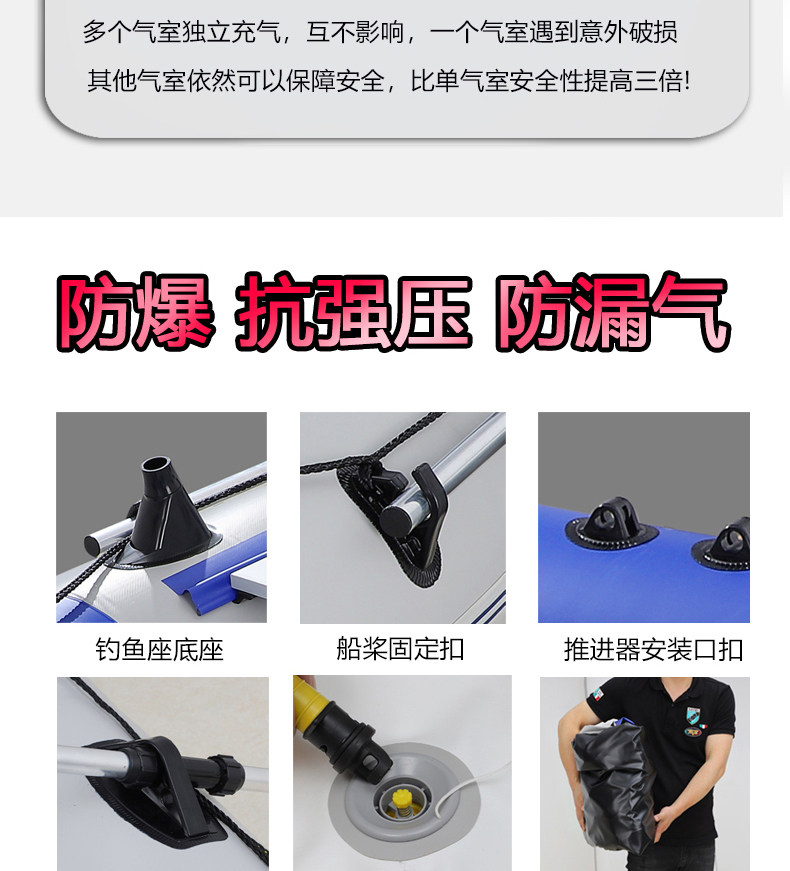 多个气室独立充气，互不影响，一个气室遇到意外破损
其他气室依然可以保障安全，比单气室安全性提高三倍!

防爆 抗强压 防漏气

钓鱼座底座

船桨固定扣

推进器安装口扣