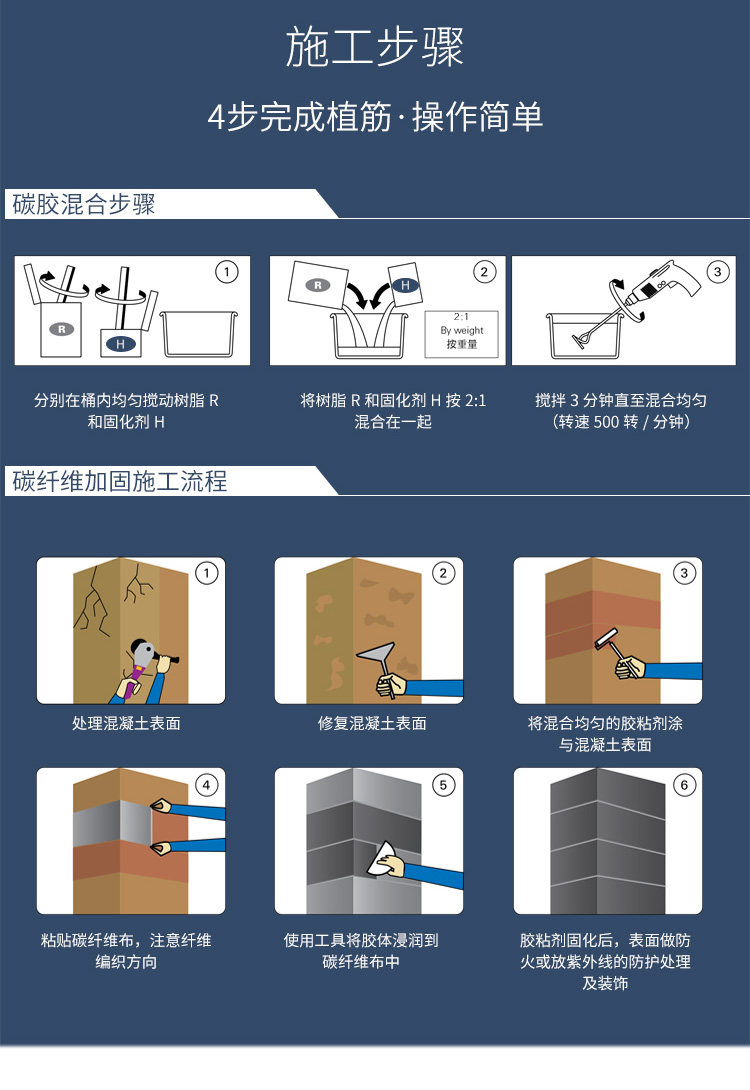 施工步骤

4步完成植筋·操作简单

碳胶混合步骤

1

R

H

分别在桶内均匀搅动树脂 R 和固化剂 H

2

R

H

2:1
By weight
按重量

将树脂 R 和固化剂 H 按 2:1 混合在一起

3

搅拌 3 分钟直至混合均匀（转速 500 转 / 分钟）

碳纤维加固施工流程

1

处理混凝土表面

2

修复混凝土表面

3

将混合均匀的胶粘剂涂与混凝土表面

4

粘贴碳纤维布，注意纤维编织方向

5

使用工具将胶体浸润到碳纤维布中

6

胶粘剂固化后，表面做防火或放紫外线的防护处理及装饰