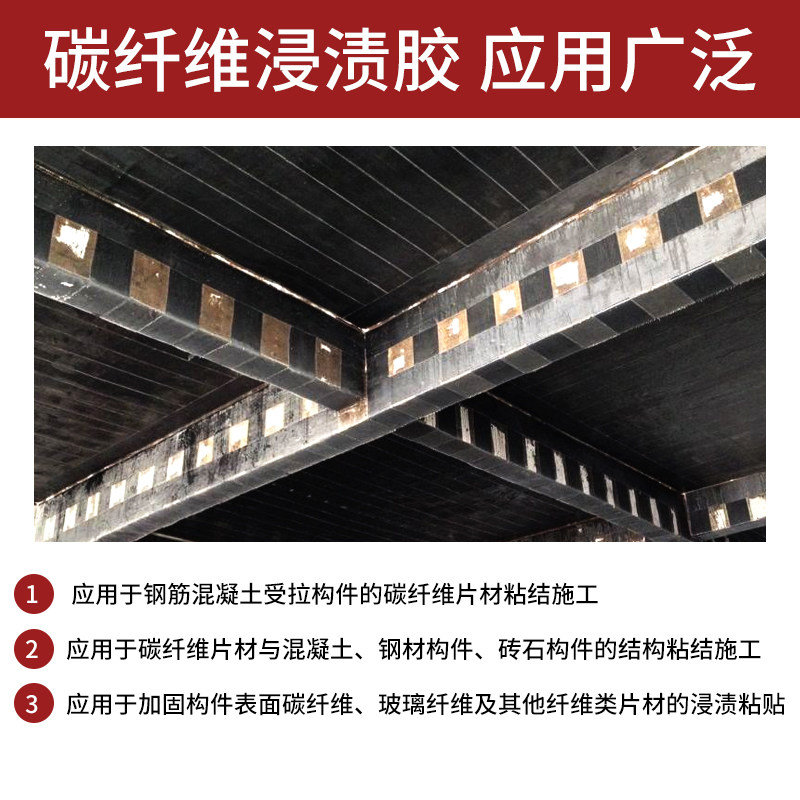 碳纤维浸渍胶 应用广泛

1 应用于钢筋混凝土受拉构件的碳纤维片材粘结施工

2 应用于碳纤维片材与混凝土、钢材构件、砖石构件的结构粘结施工

3 应用于加固构件表面碳纤维、玻璃纤维及其他纤维类片材的浸渍粘贴