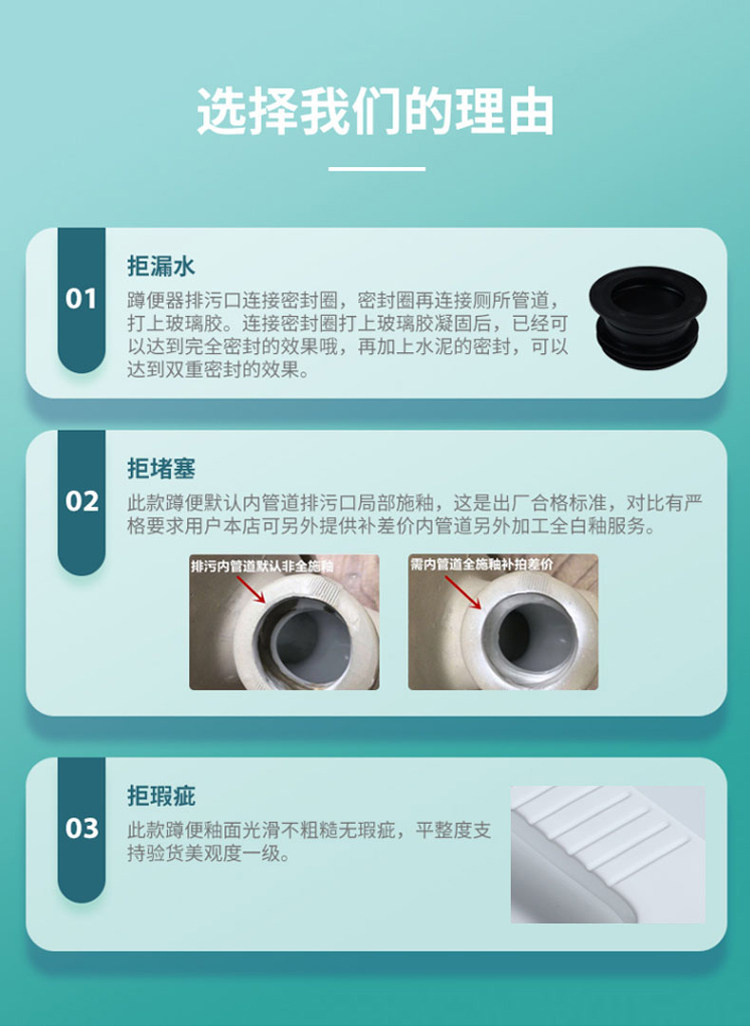 选择我们的理由

01
拒漏水
蹲便器排污口连接密封圈，密封圈再连接厕所管道，打上玻璃胶。连接密封圈打上玻璃胶凝固后，已经可以达到完全密封的效果哦，再加上水泥的密封，可以达到双重密封的效果。

02
拒堵塞
此款蹲便默认内管道排污口局部施釉，这是出厂合格标准，对比有严格要求用户本店可另外提供补差价内管道另外加工全白釉服务。

排污内管道默认非全施釉

需内管道全施釉补拍差价

03
拒瑕疵
此款蹲便釉面光滑不粗糙无瑕疵，平整度支持验货美观度一级。