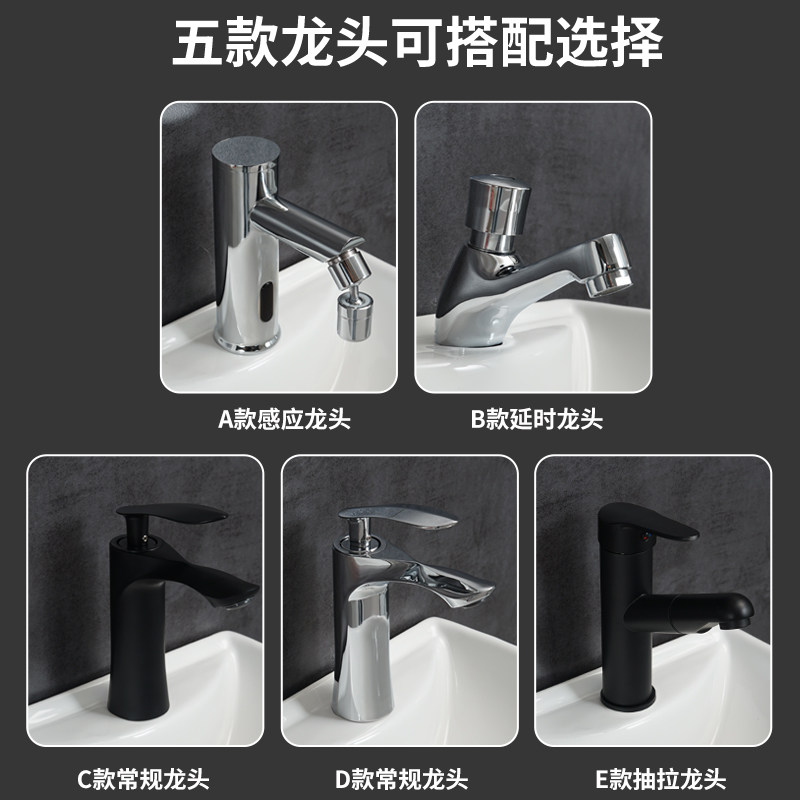 五款龙头可搭配选择

A款感应龙头

B款延时龙头

C款常规龙头

D款常规龙头

E款抽拉龙头