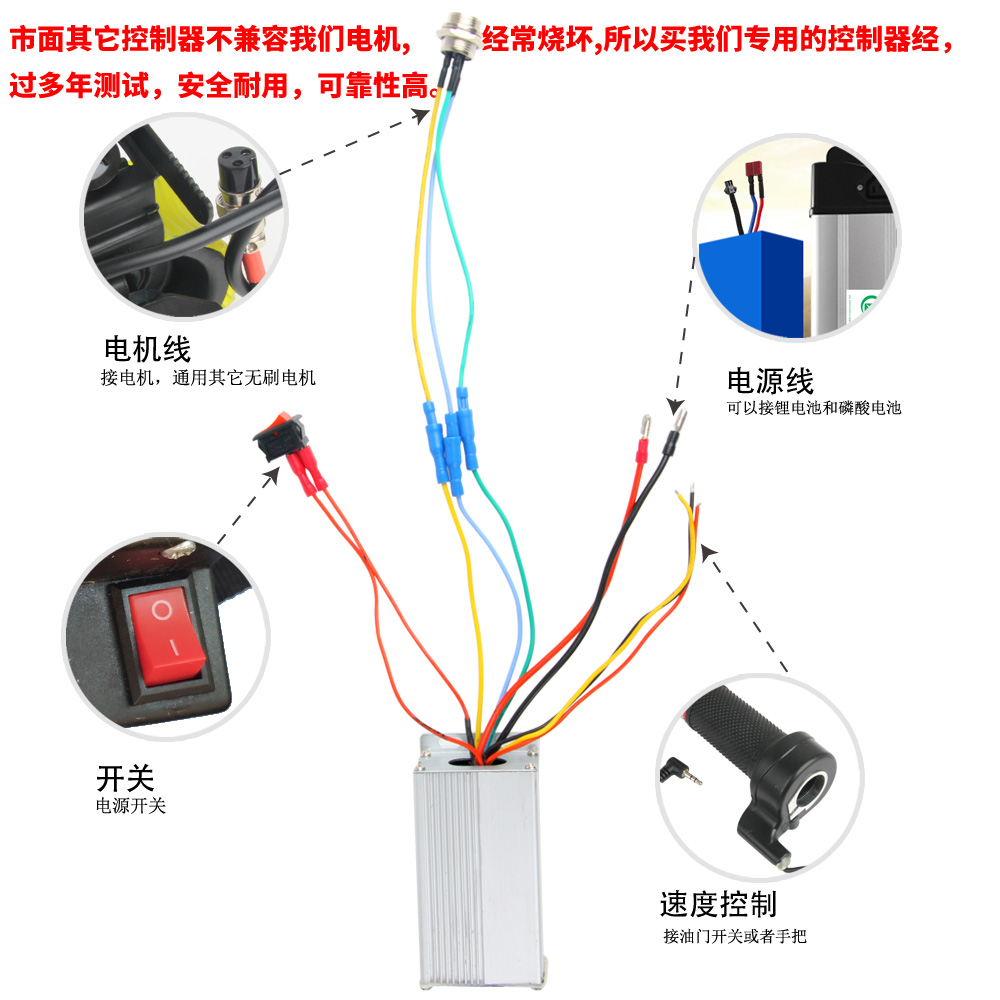 市面其它控制器不兼容我们电机，经常烧坏,所以买我们专用的控制器经，过多年测试，安全耐用，可靠性高。

电机线
接电机，通用其它无刷电机

电源线
可以接锂电池和磷酸电池

开关
电源开关

速度控制
接油门开关或者手把