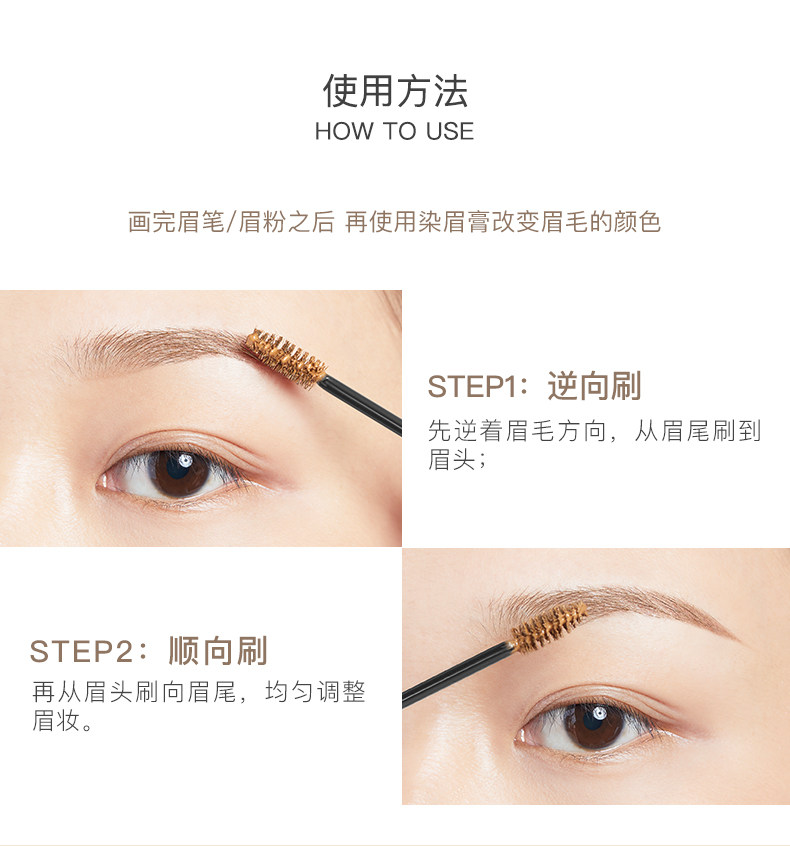 使用方法
HOW TO USE

画完眉笔/眉粉之后 再使用染眉膏改变眉毛的颜色

STEP1：逆向刷
先逆着眉毛方向，从眉尾刷到眉头；

STEP2：顺向刷
再从眉头刷向眉尾，均匀调整眉妆。