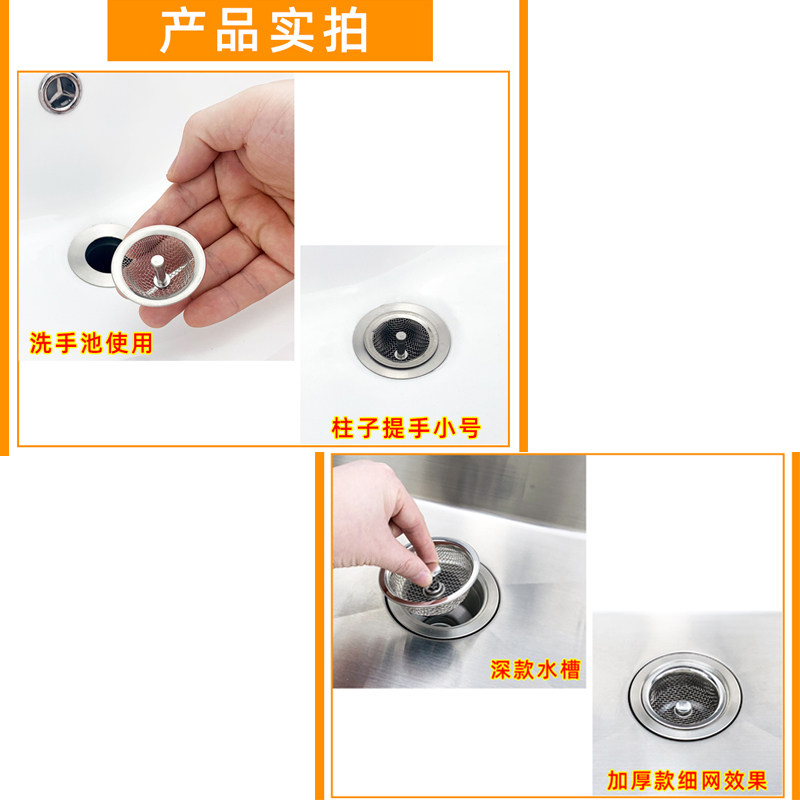 产品实拍

洗手池使用

柱子提手小号

深款水槽

加厚款细网效果