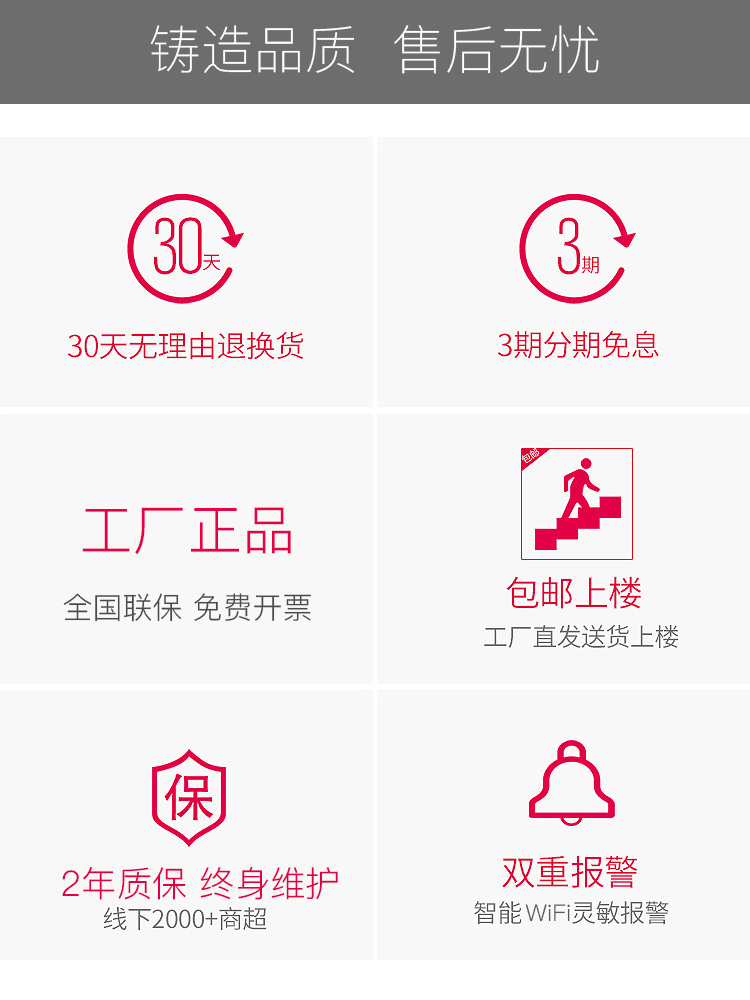 铸造品质 售后无忧

30天

30天无理由退换货

3期

3期分期免息

工厂正品

全国联保 免费开票

包邮

包邮上楼

工厂直发送货上楼

保

2年质保 终身维护

线下2000+商超

双重报警

智能WiFi灵敏报警