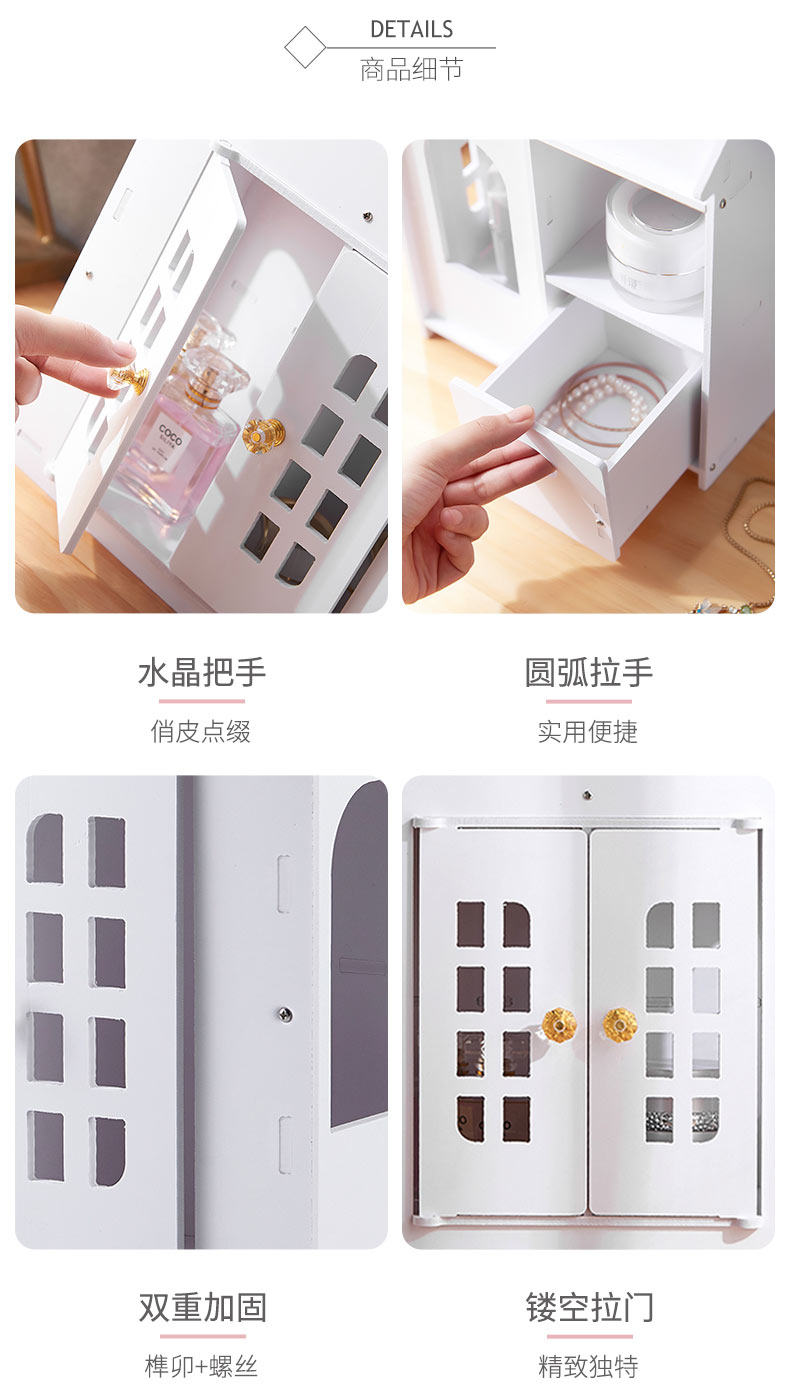 DETAILS
商品细节

COCO

水晶把手
俏皮点缀

圆弧拉手
实用便捷

双重加固
榫卯+螺丝

镂空拉门
精致独特