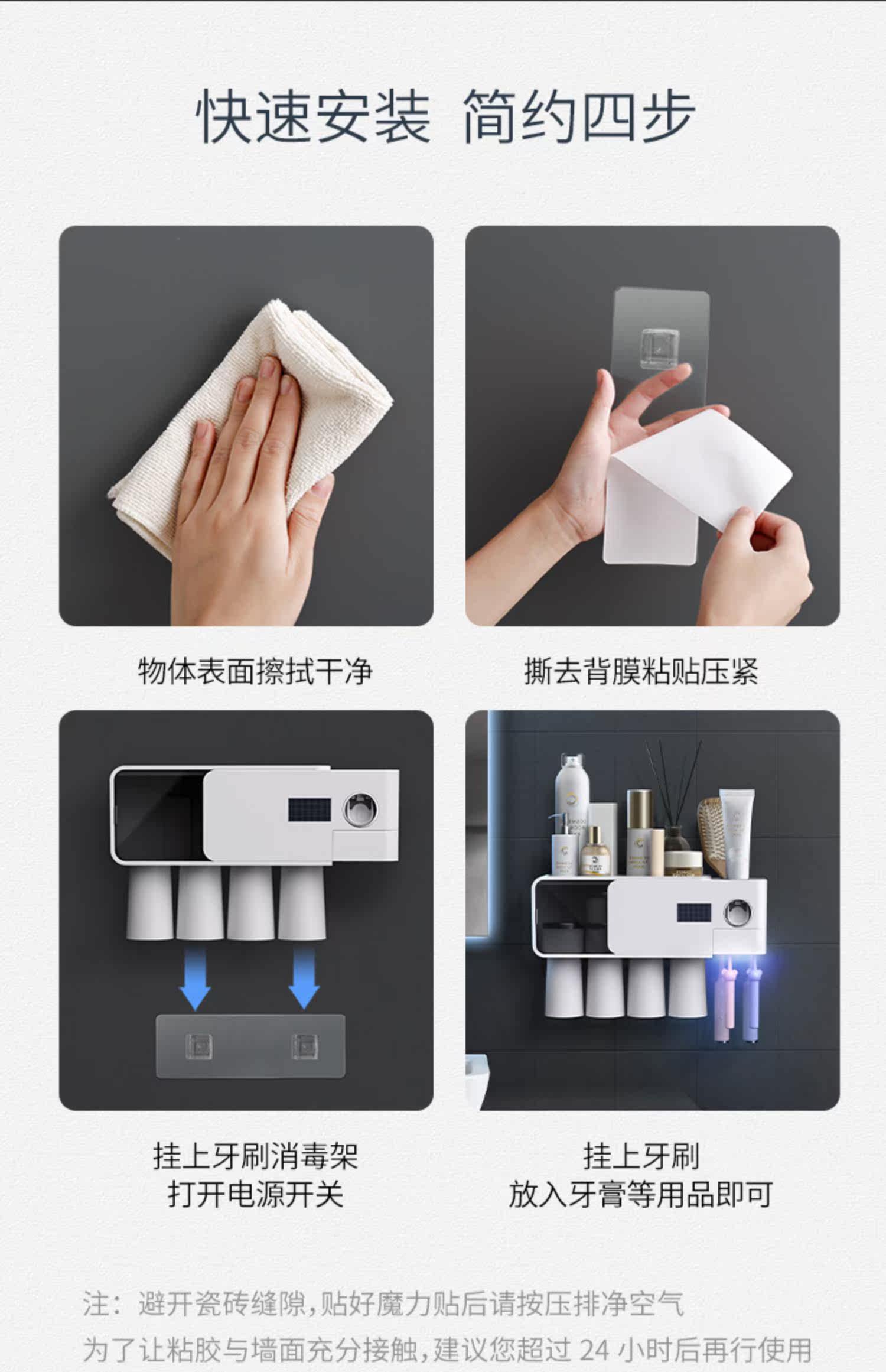 快速安装 简约四步

物体表面擦拭干净

撕去背膜粘贴压紧

挂上牙刷消毒架
打开电源开关

挂上牙刷
放入牙膏等用品即可

注：避开瓷砖缝隙，贴好魔力贴后请按压排净空气
为了让粘胶与墙面充分接触，建议您超过 24 小时后再行使用