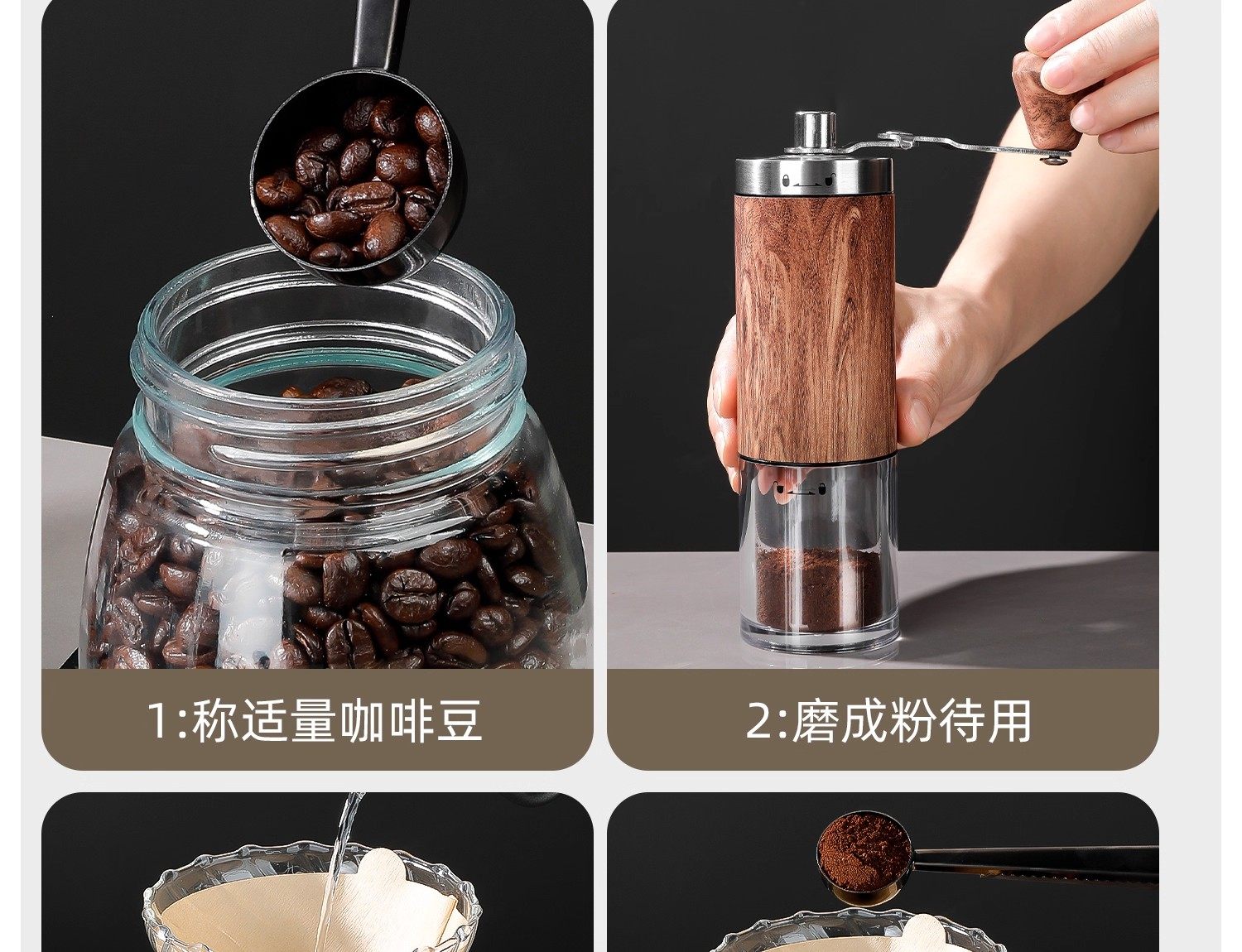 1:称适量咖啡豆

2:磨成粉待用