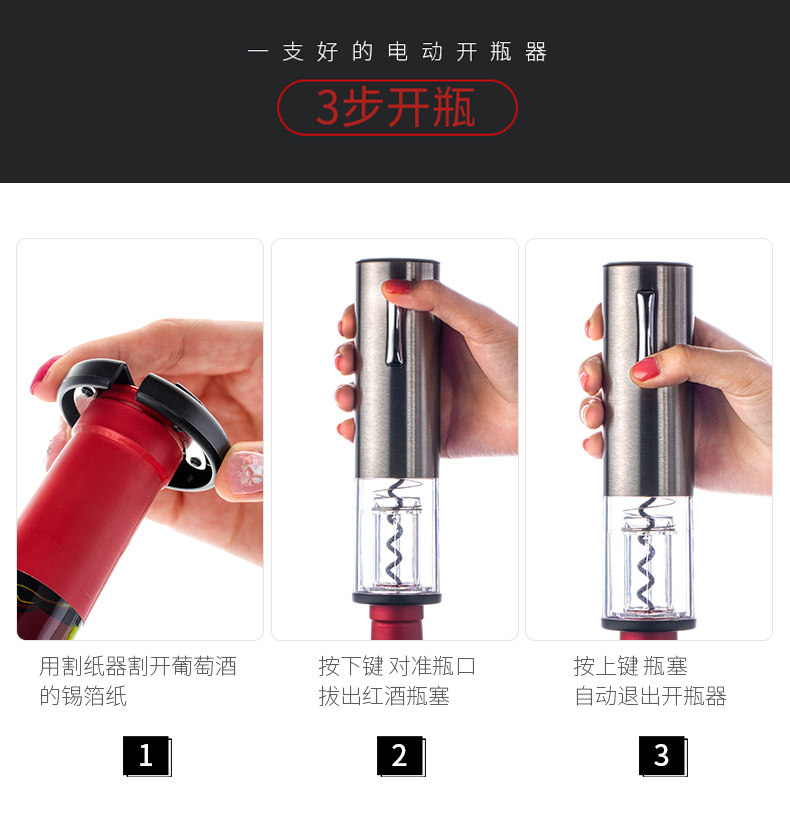 一支好的电动开瓶器

3步开瓶

用割纸器割开葡萄酒的锡箔纸

1

按下键 对准瓶口 拔出红酒瓶塞

2

按上键 瓶塞 自动退出开瓶器

3