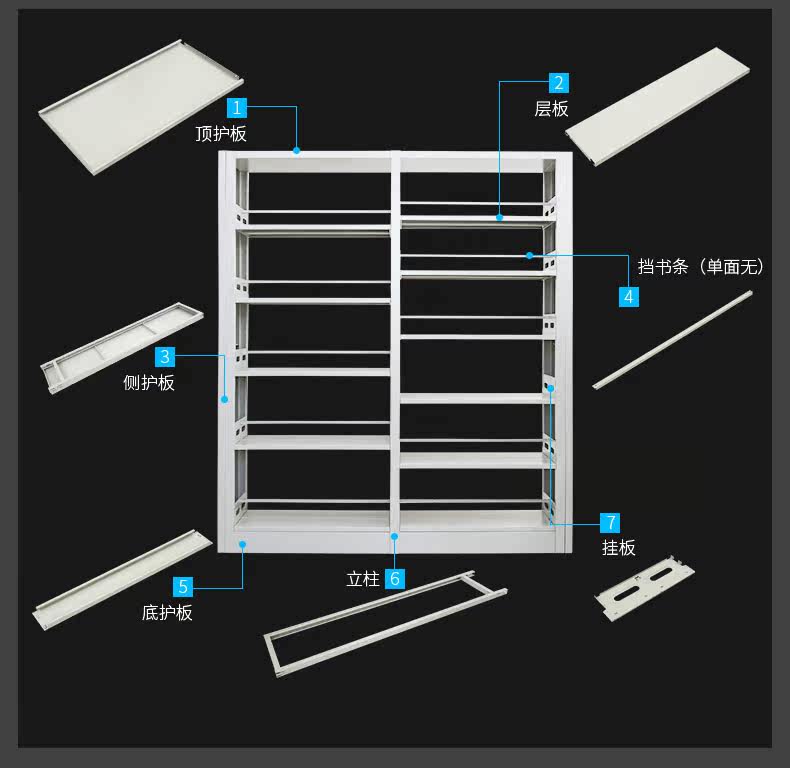 1
顶护板

2
层板

挡书条（单面无）
4

3
侧护板

7
挂板

5
底护板

立柱 6