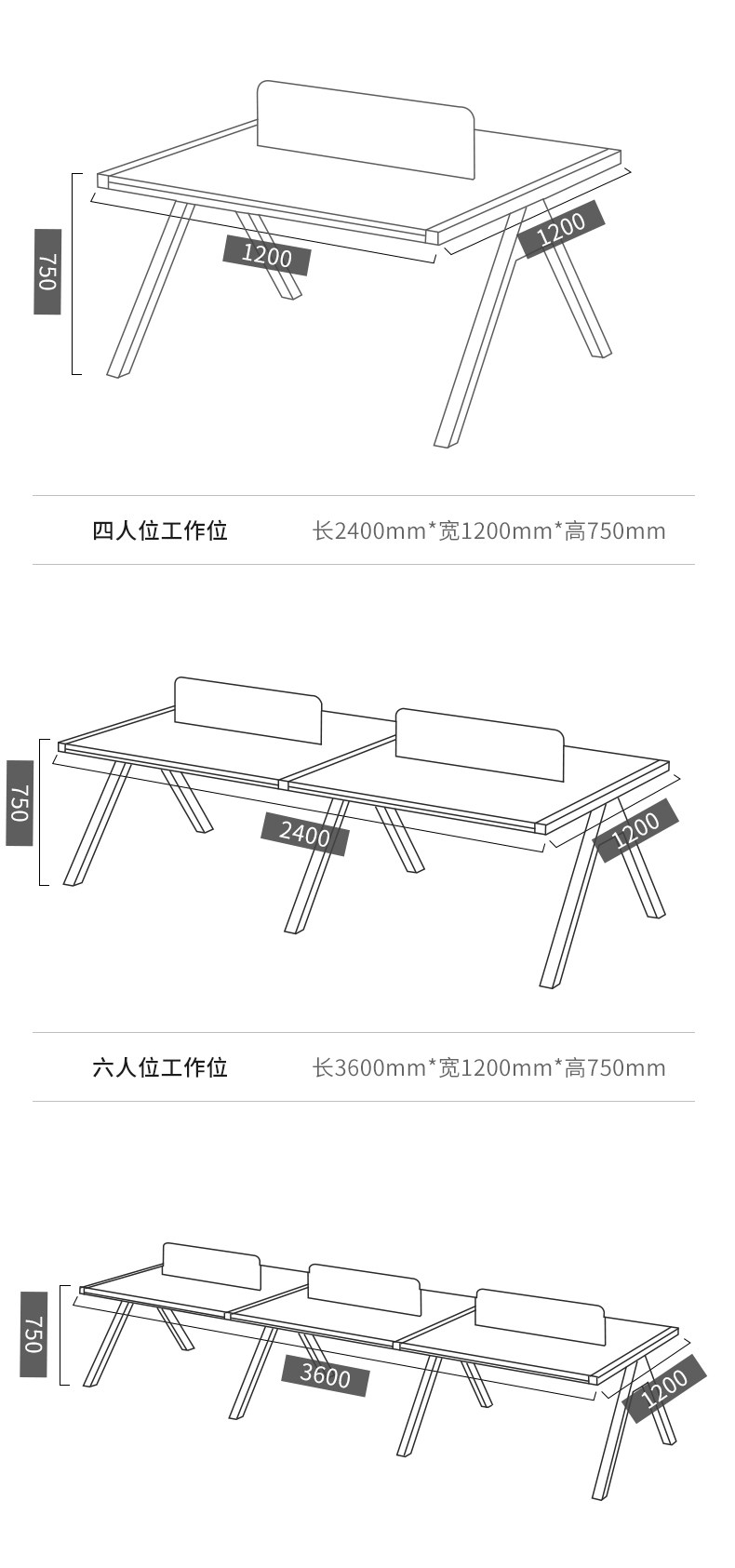 750

1200

1200

四人位工作位 长2400mm*宽1200mm*高750mm

750

2400

1200

六人位工作位 长3600mm*宽1200mm*高750mm

750

3600

1200