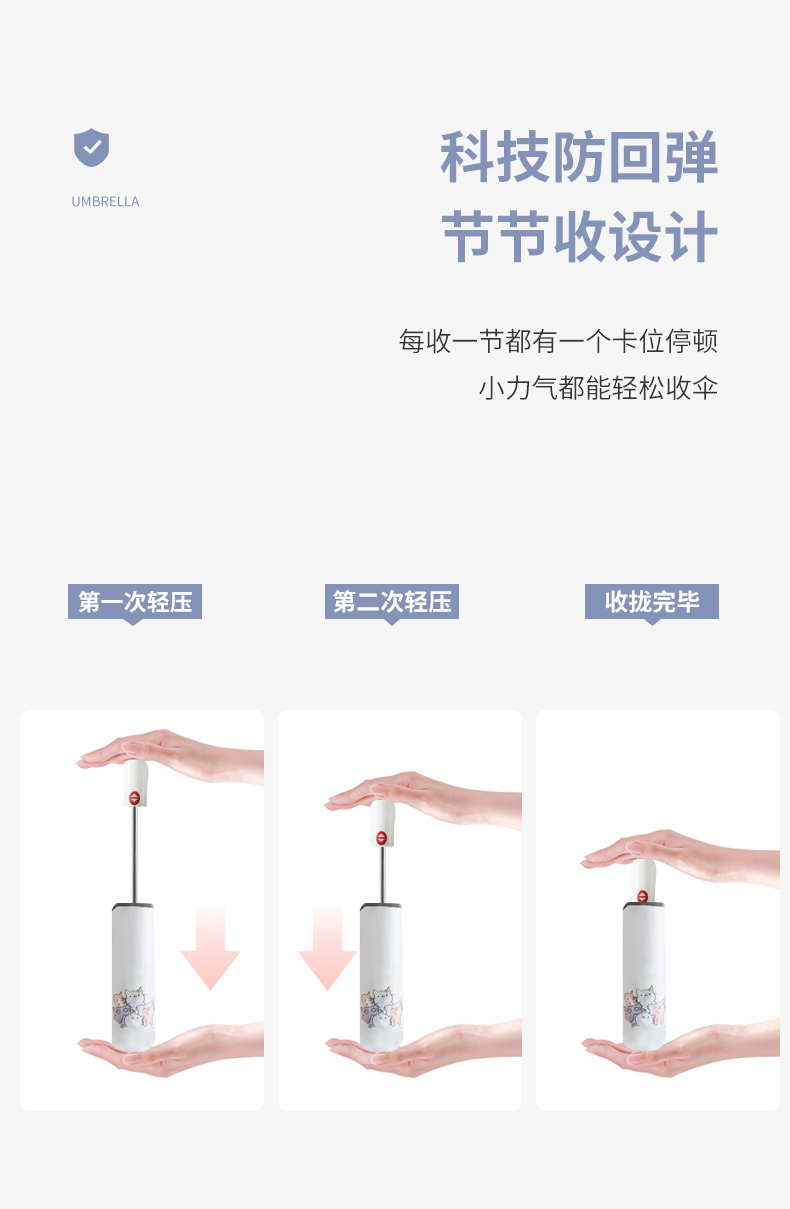 UMBRELLA

科技防回弹
节节收设计

每收一节都有一个卡位停顿
小力气都能轻松收伞

第一次轻压

第二次轻压

收拢完毕