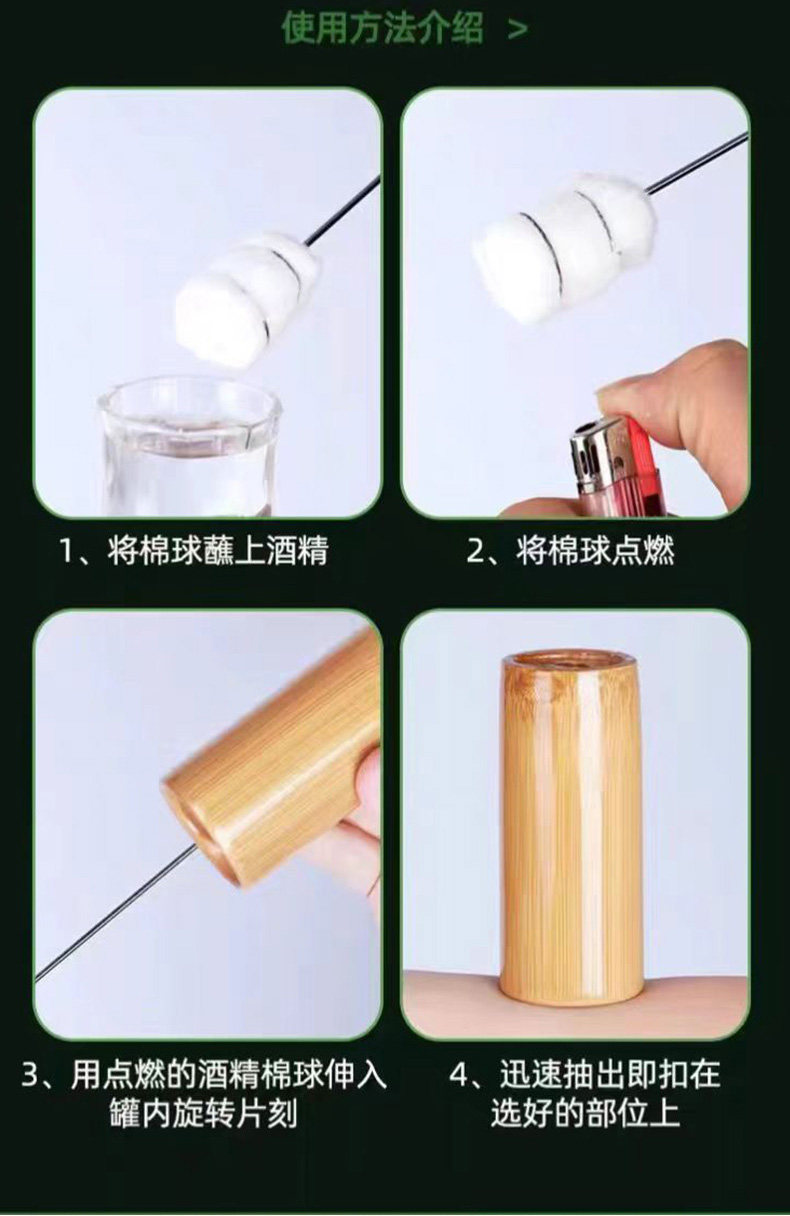 使用方法介绍 >

1、将棉球蘸上酒精

2、将棉球点燃

3、用点燃的酒精棉球伸入罐内旋转片刻

4、迅速抽出即扣在选好的部位上