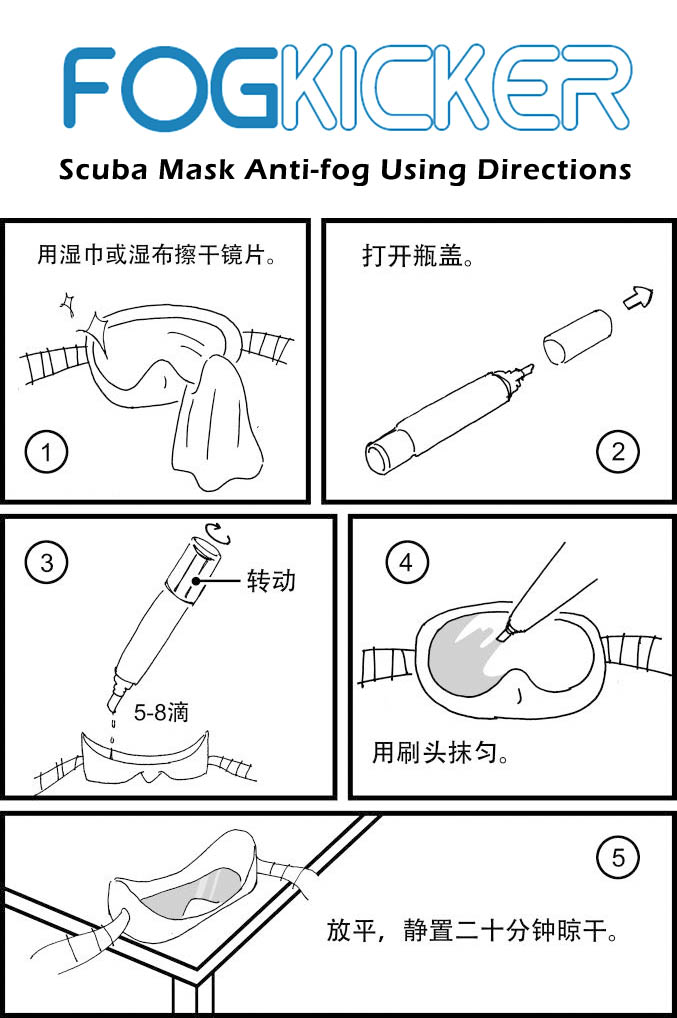 FOGKICKER

Scuba Mask Anti-fog Using Directions

用湿巾或湿布擦干镜片。

1

打开瓶盖。

2

3

转动

5-8滴

4

用刷头抹匀。

5

放平，静置二十分钟晾干。