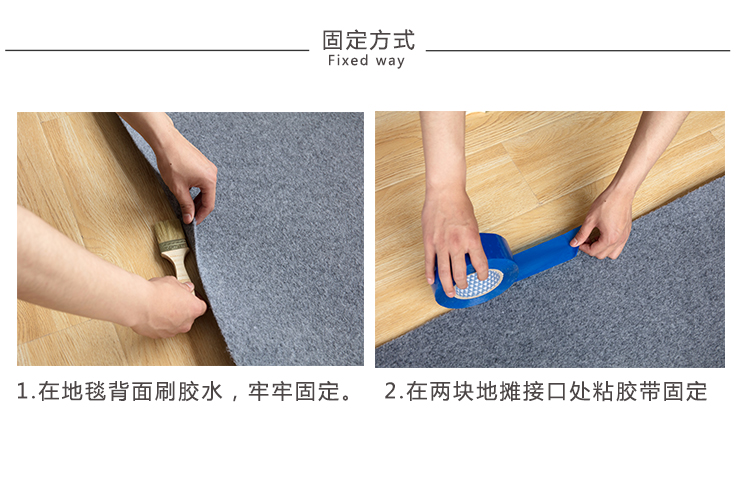 固定方式
Fixed way

1.在地毯背面刷胶水，牢牢固定。

2.在两块地摊接口处粘胶带固定