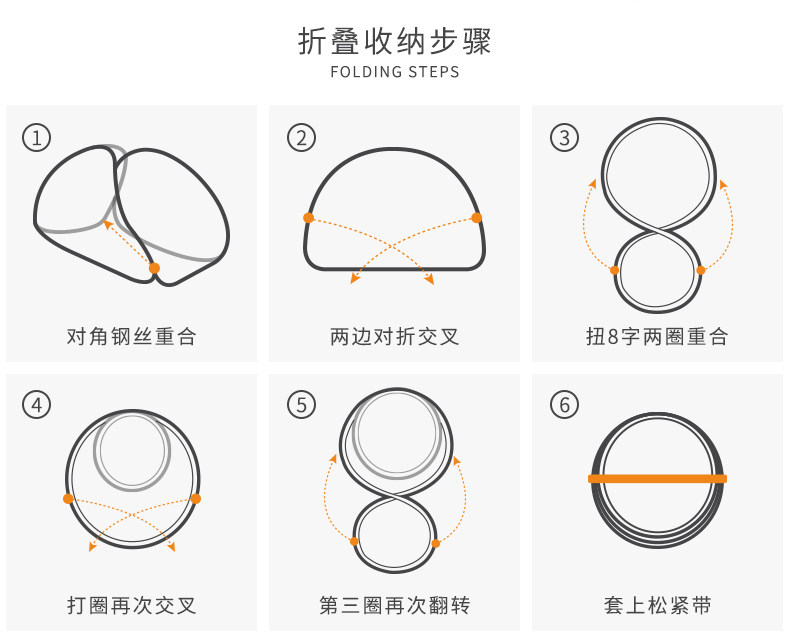 折叠收纳步骤
FOLDING STEPS

①
对角钢丝重合

②
两边对折交叉

③
扭8字两圈重合

④
打圈再次交叉

⑤
第三圈再次翻转

⑥
套上松紧带