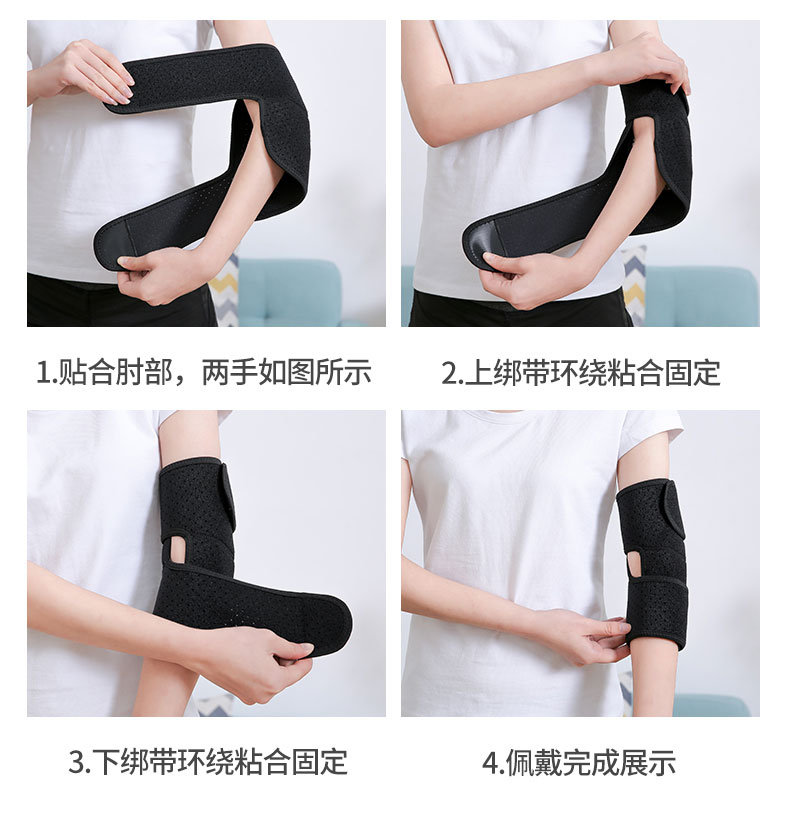 1.贴合肘部，两手如图所示

2.上绑带环绕粘合固定

3.下绑带环绕粘合固定

4.佩戴完成展示