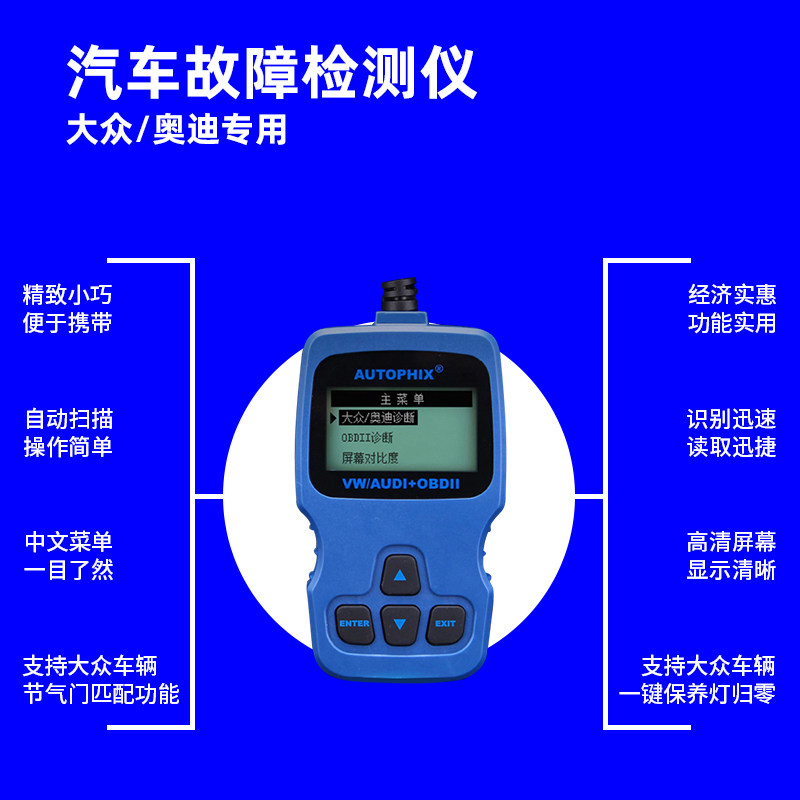 汽车故障检测仪
大众/奥迪专用

精致小巧
便于携带

自动扫描
操作简单

中文菜单
一目了然

支持大众车辆
节气门匹配功能

AUTOPHIX®
主菜单
大众/奥迪诊断
OBDII诊断
屏幕对比度
VW/AUDI+OBDII
ENTER
EXIT

经济实惠
功能实用

识别迅速
读取迅捷

高清屏幕
显示清晰

支持大众车辆
一键保养灯归零