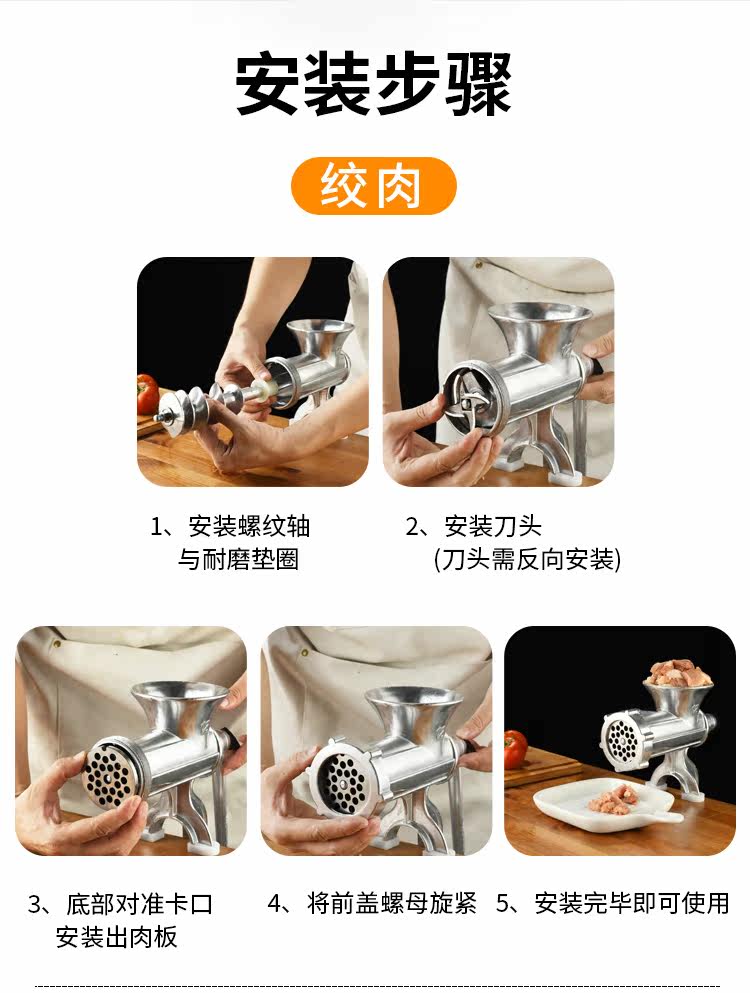 安装步骤

绞肉

1、安装螺纹轴与耐磨垫圈

2、安装刀头
(刀头需反向安装)

3、底部对准卡口安装出肉板

4、将前盖螺母旋紧

5、安装完毕即可使用