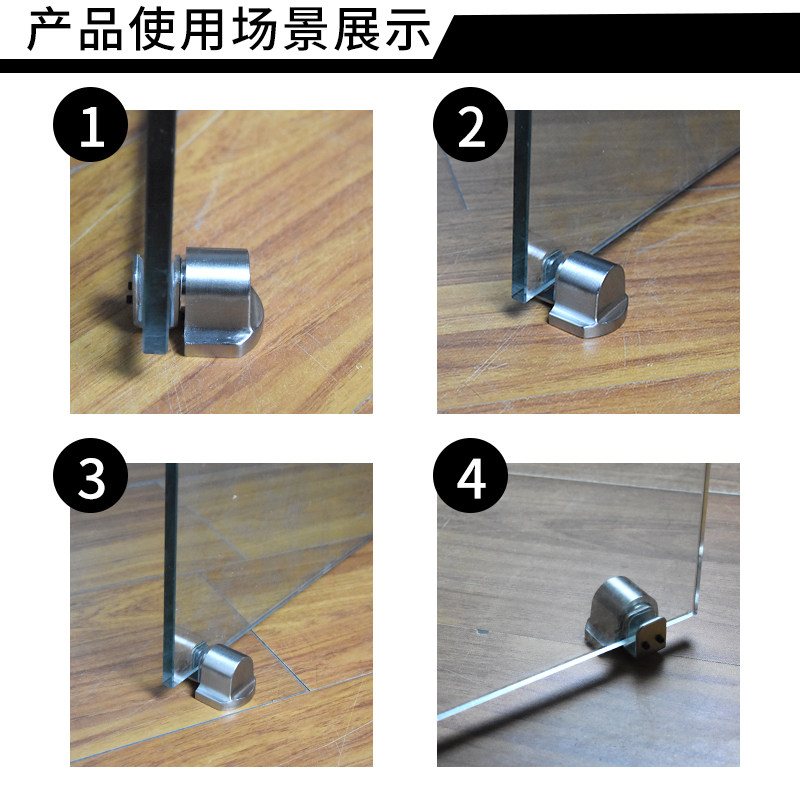 产品使用场景展示

1

2

3

4