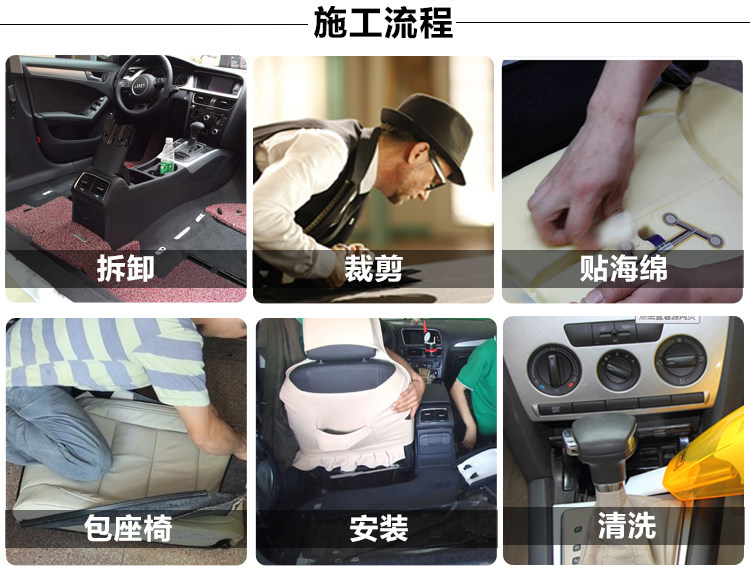 施工流程

拆卸

裁剪

贴海绵

包座椅

安装

清洗